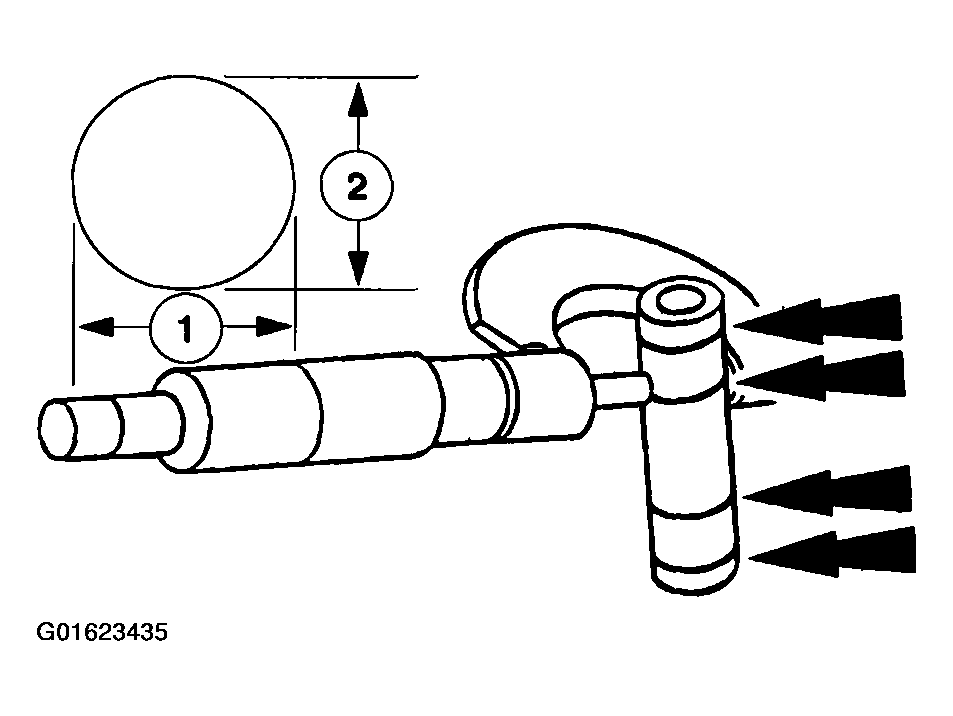 2
1
G01623435