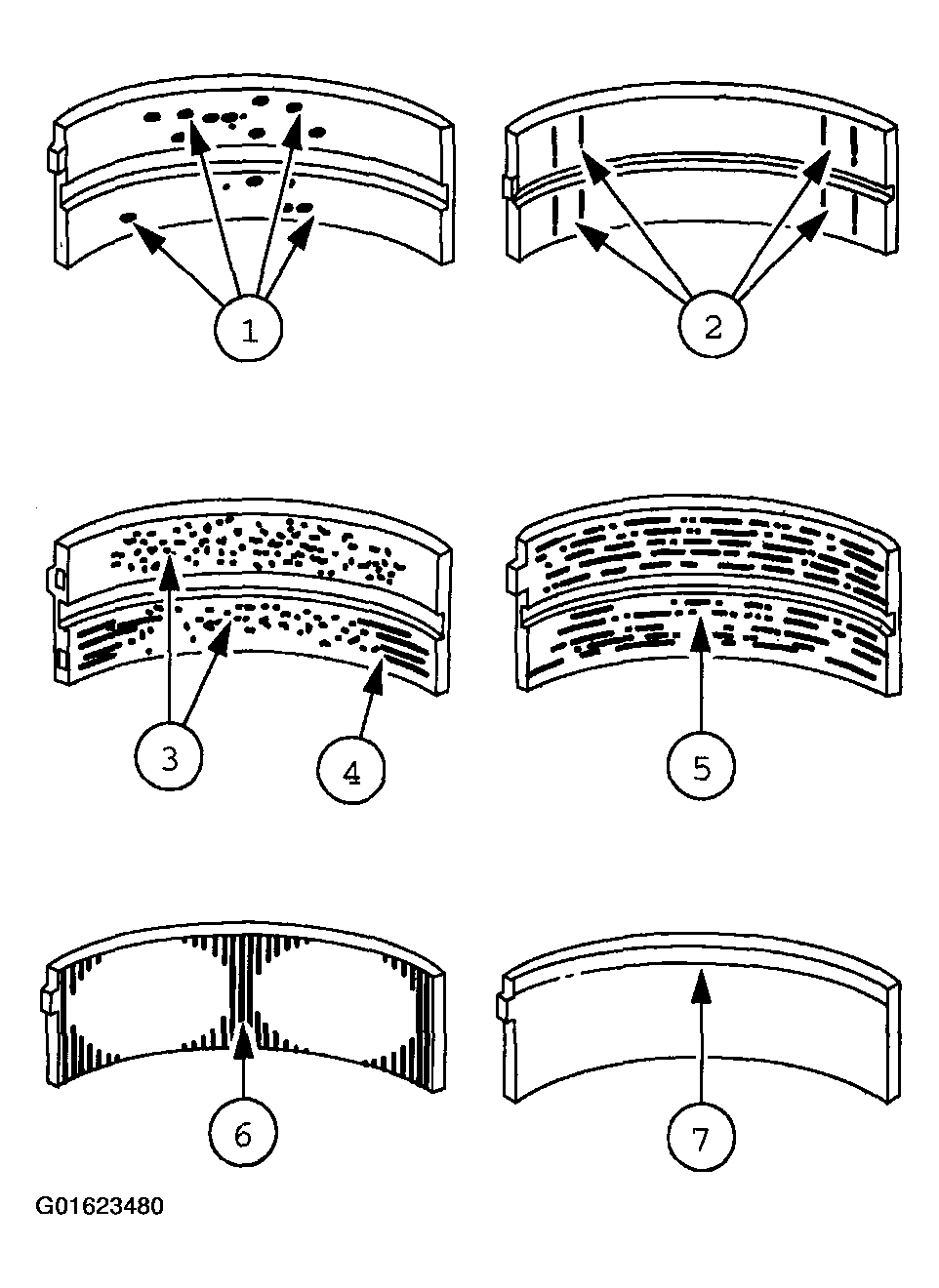 1
2
3
4
5
6
7
G01623480