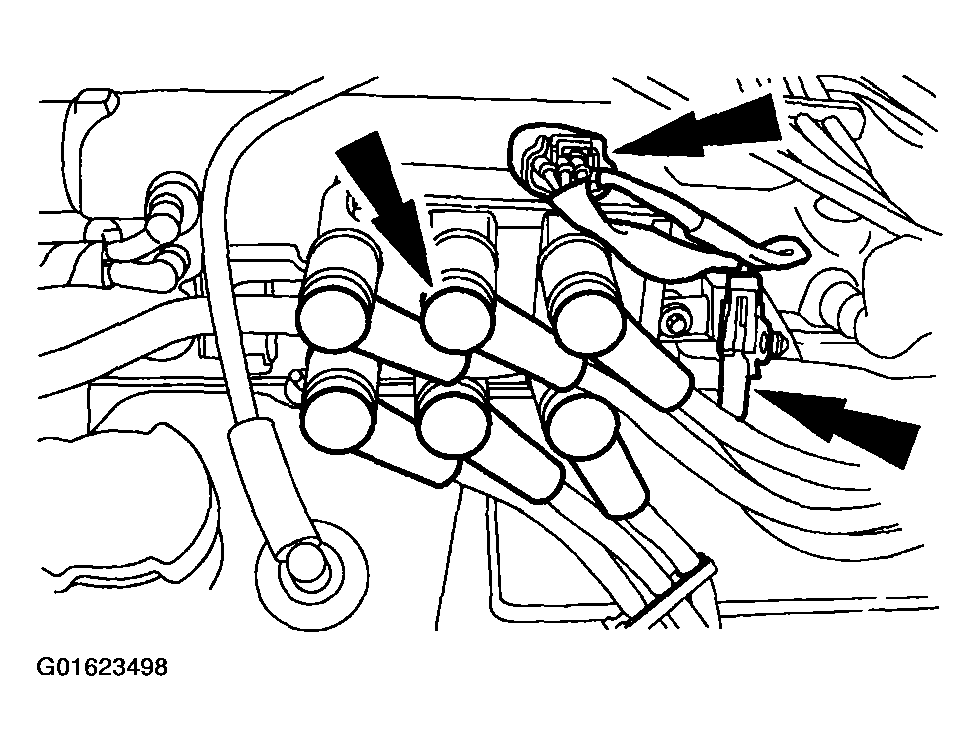 G01623498