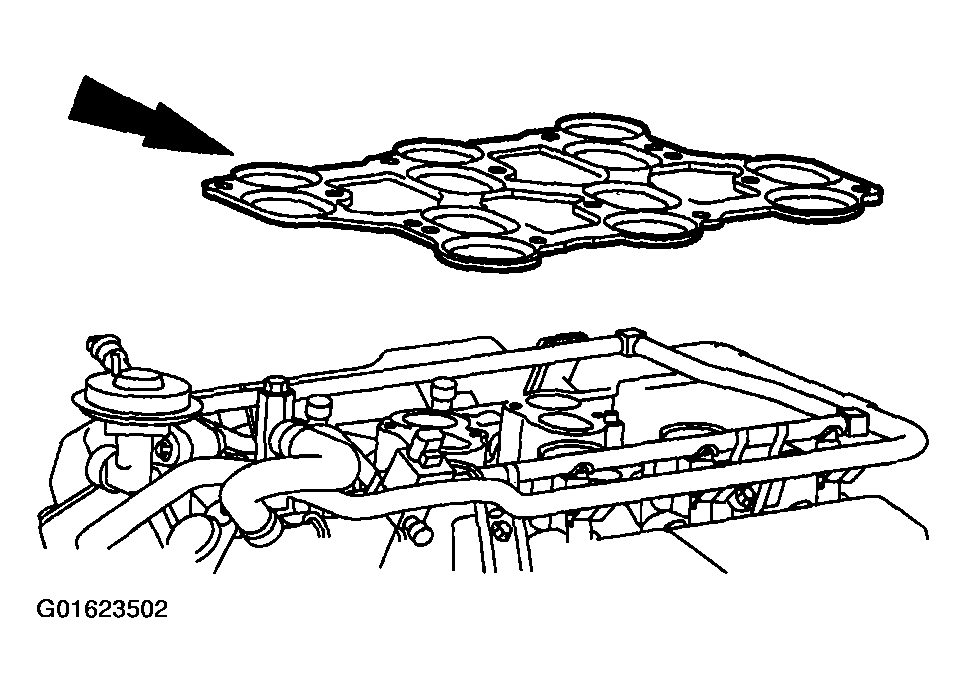 G01623502