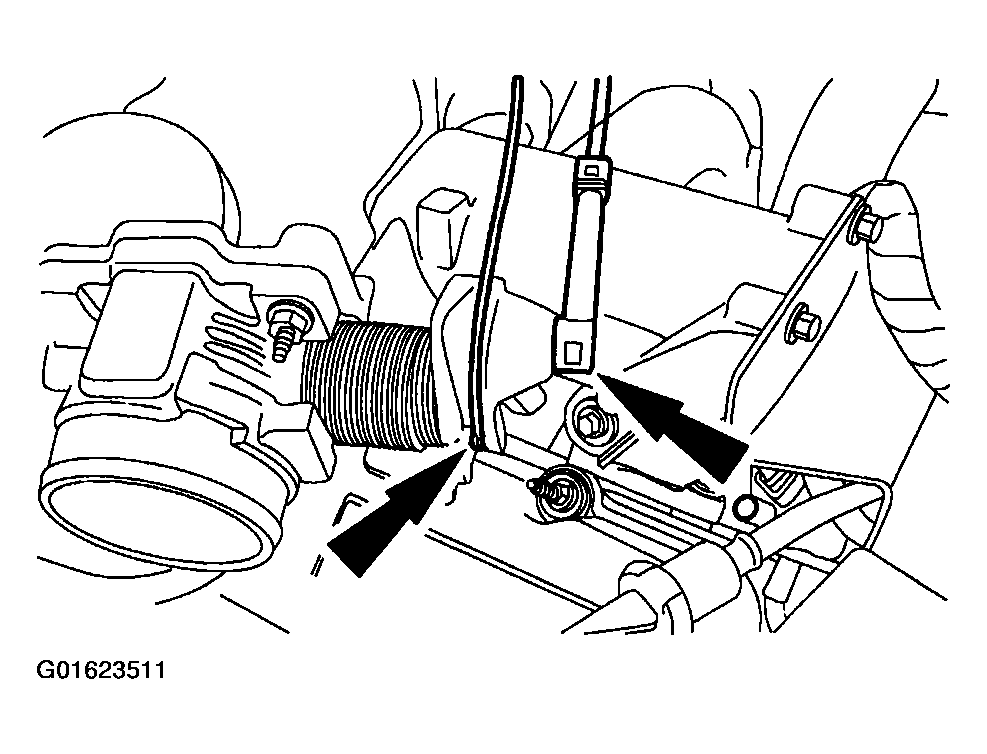 G01623511