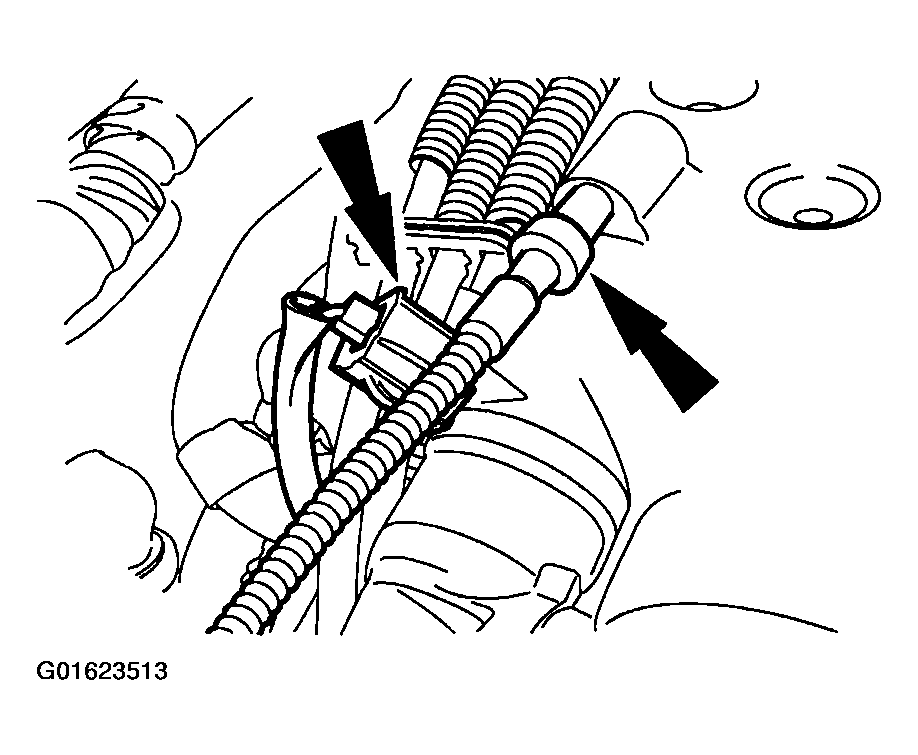 G01623513