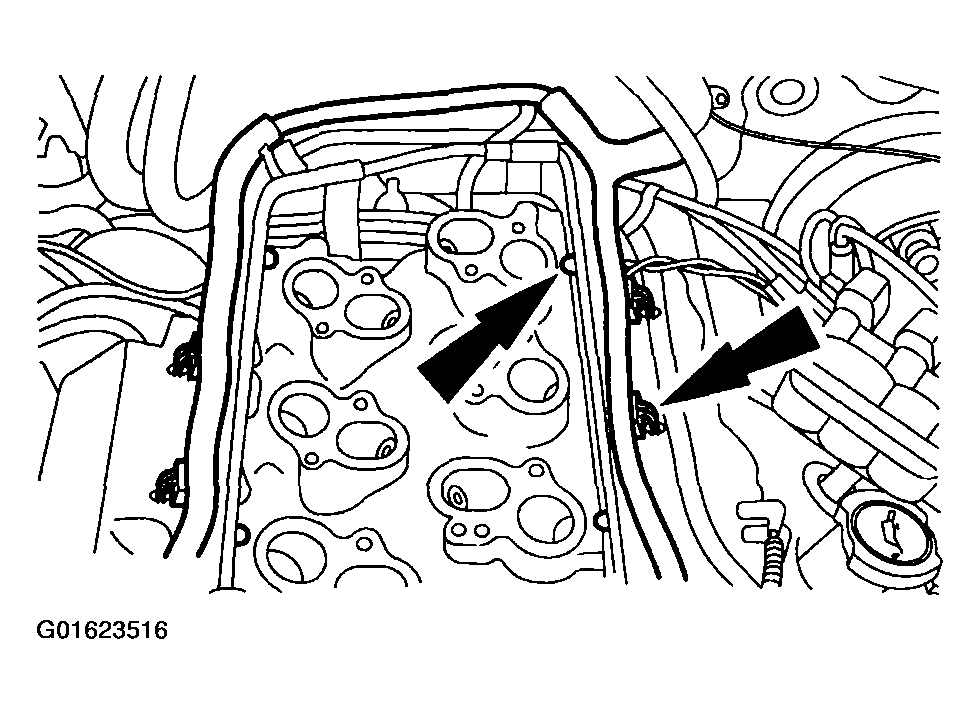 G01623516