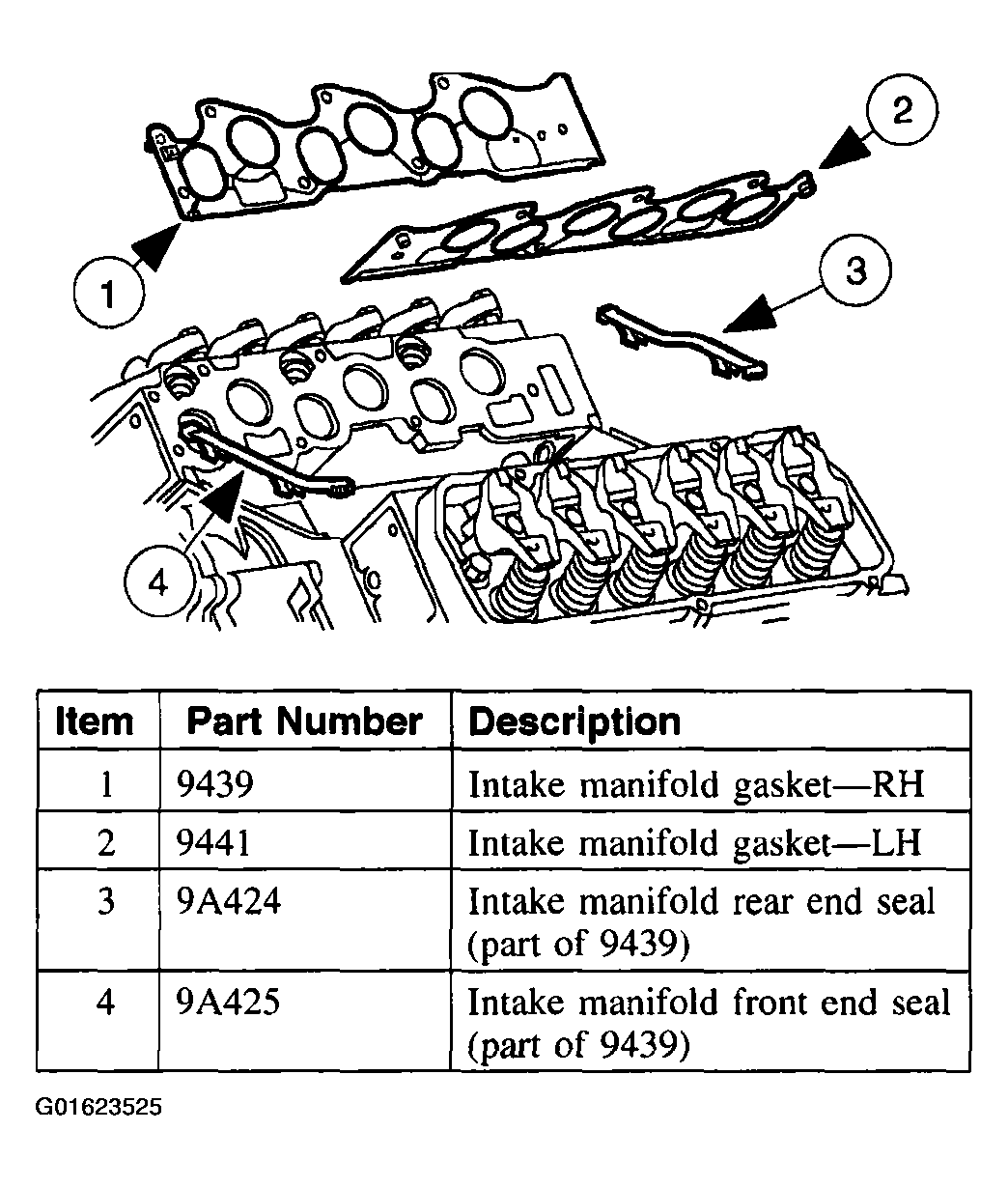 2

1

3

4

| Item | Part Number | Description |
|---|---|---|
| 1 | 9439 | Intake manifold gasket—RH |
| 2 | 9441 | Intake manifold gasket—LH |
| 3 | 9A424 | Intake manifold rear end seal (part of 9439) |
| 4 | 9A425 | Intake manifold front end seal (part of 9439) |

G01623525