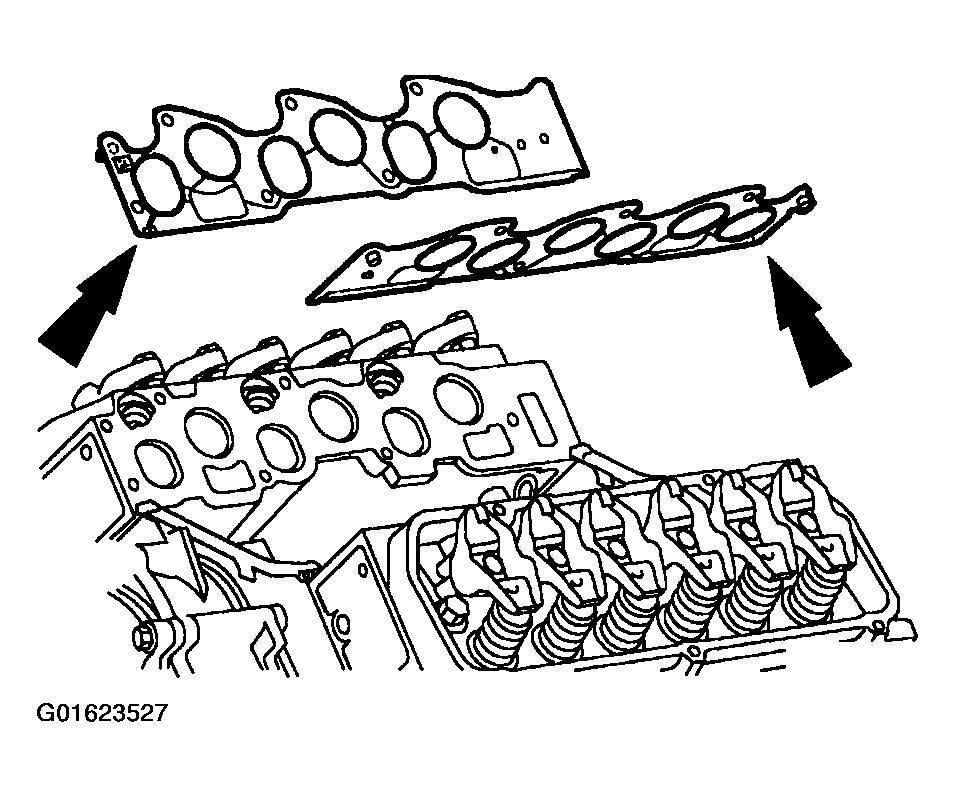 G01623527