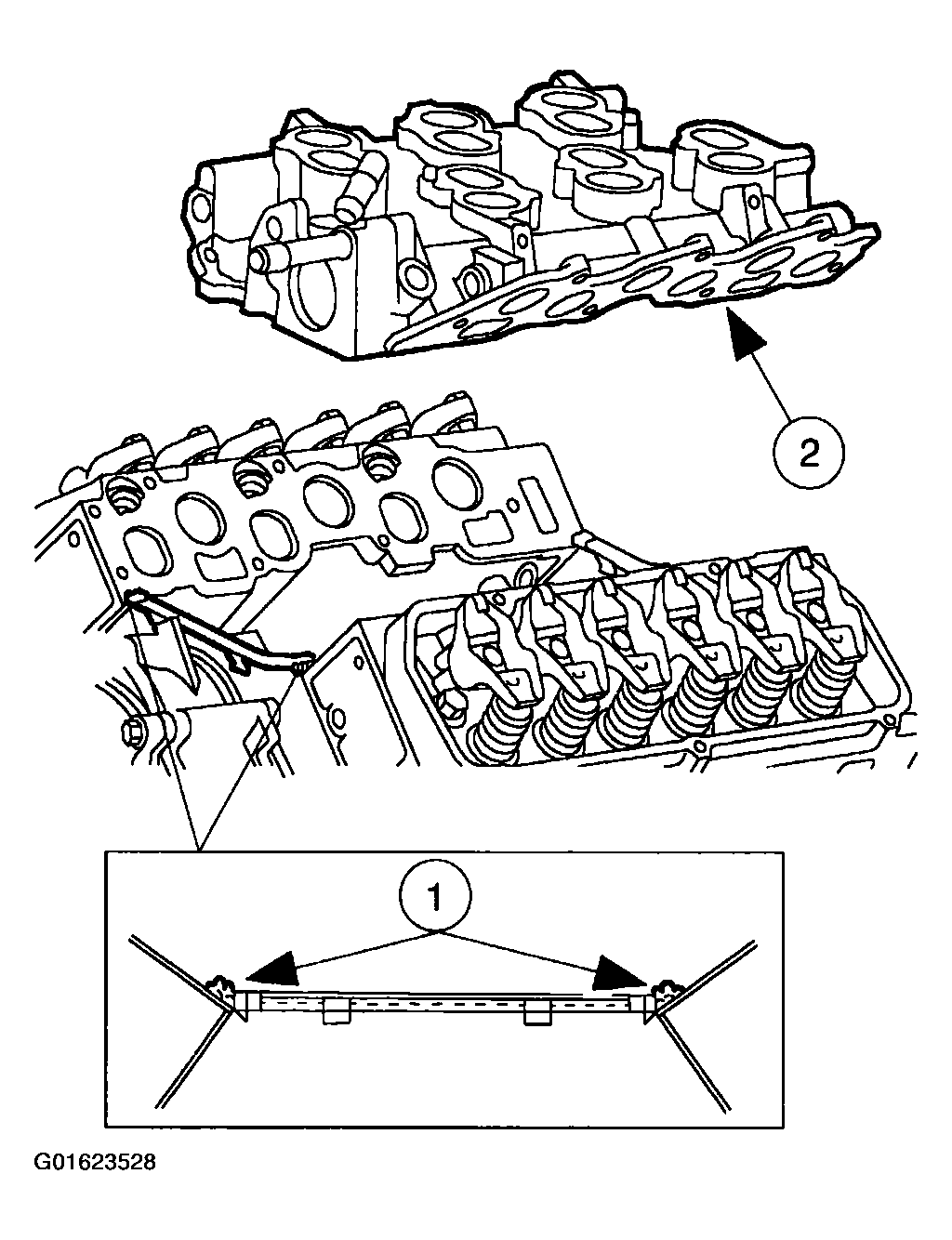 2

1

G01623528