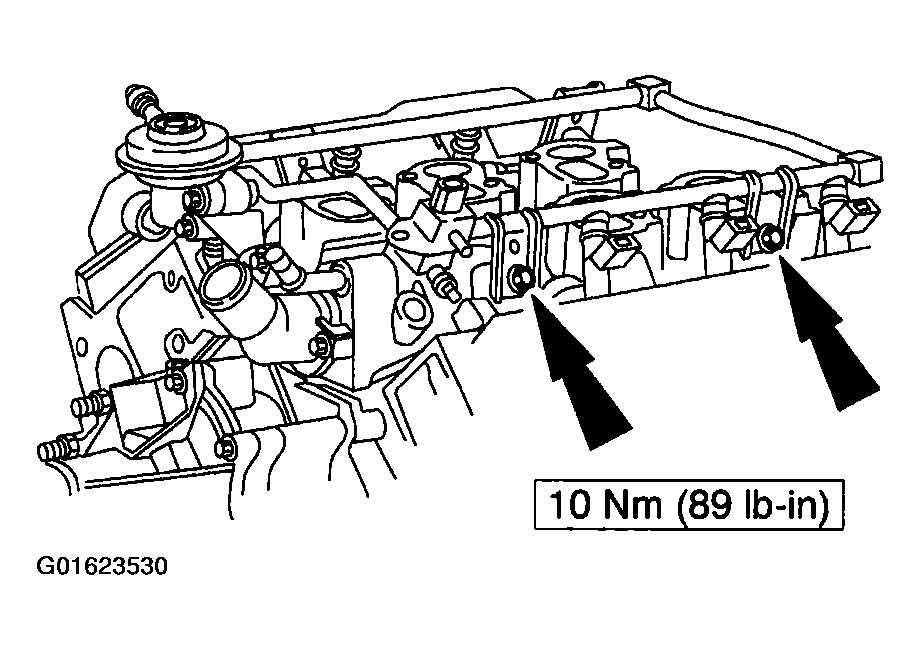 10 Nm (89 lb-in)

G01623530