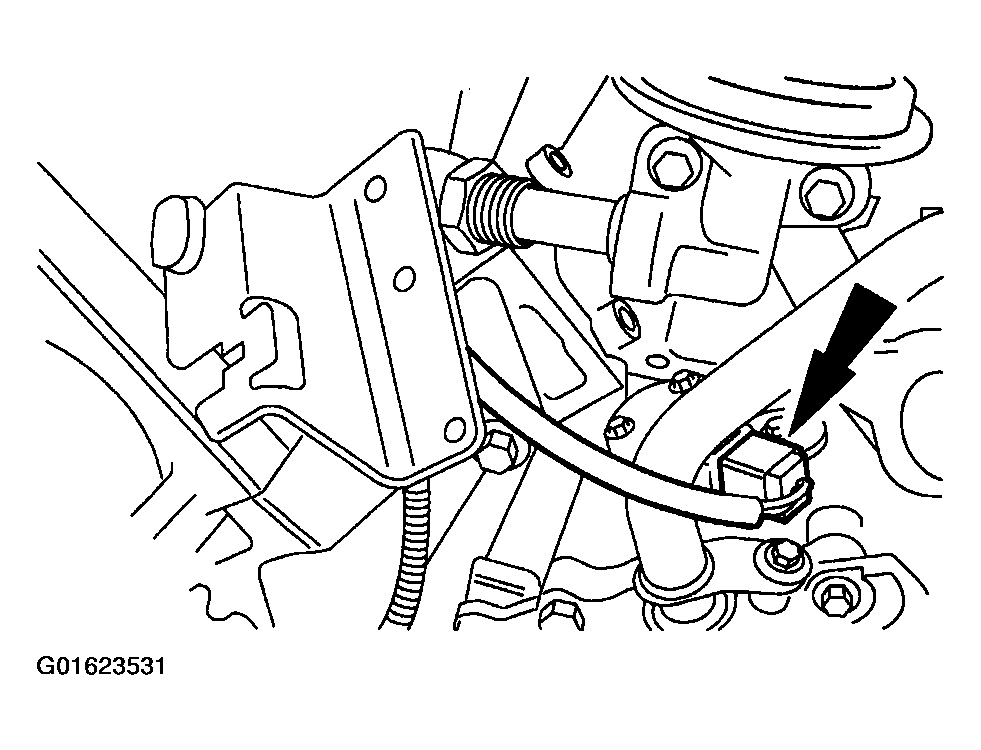 G01623531