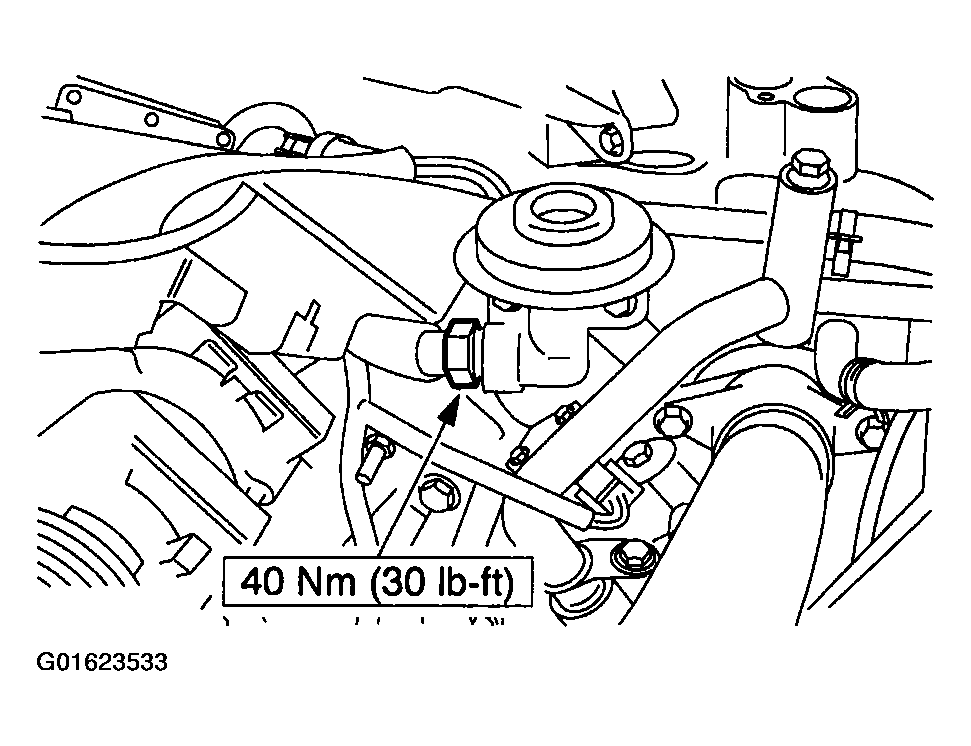 40 Nm (30 lb-ft)

G01623533