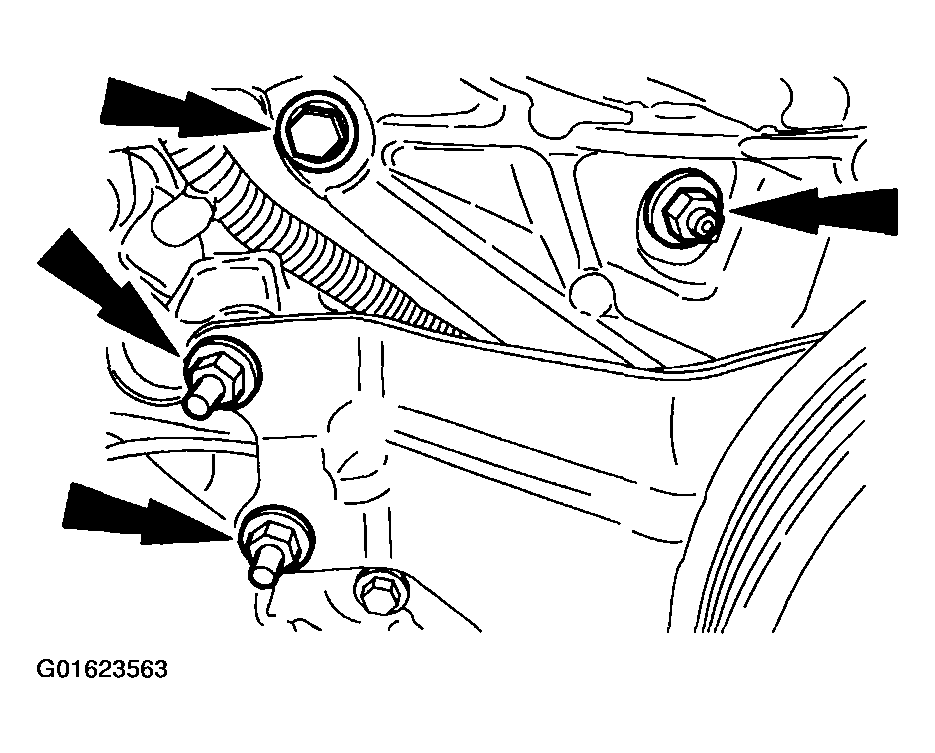 G01623563