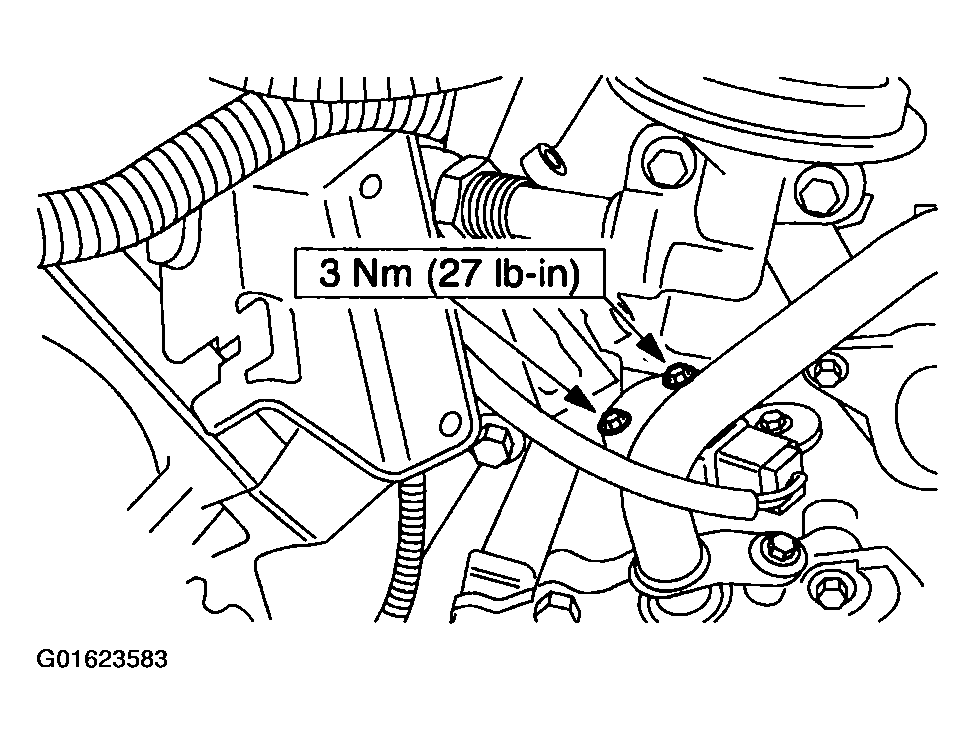 3 Nm (27 lb-in)

G01623583