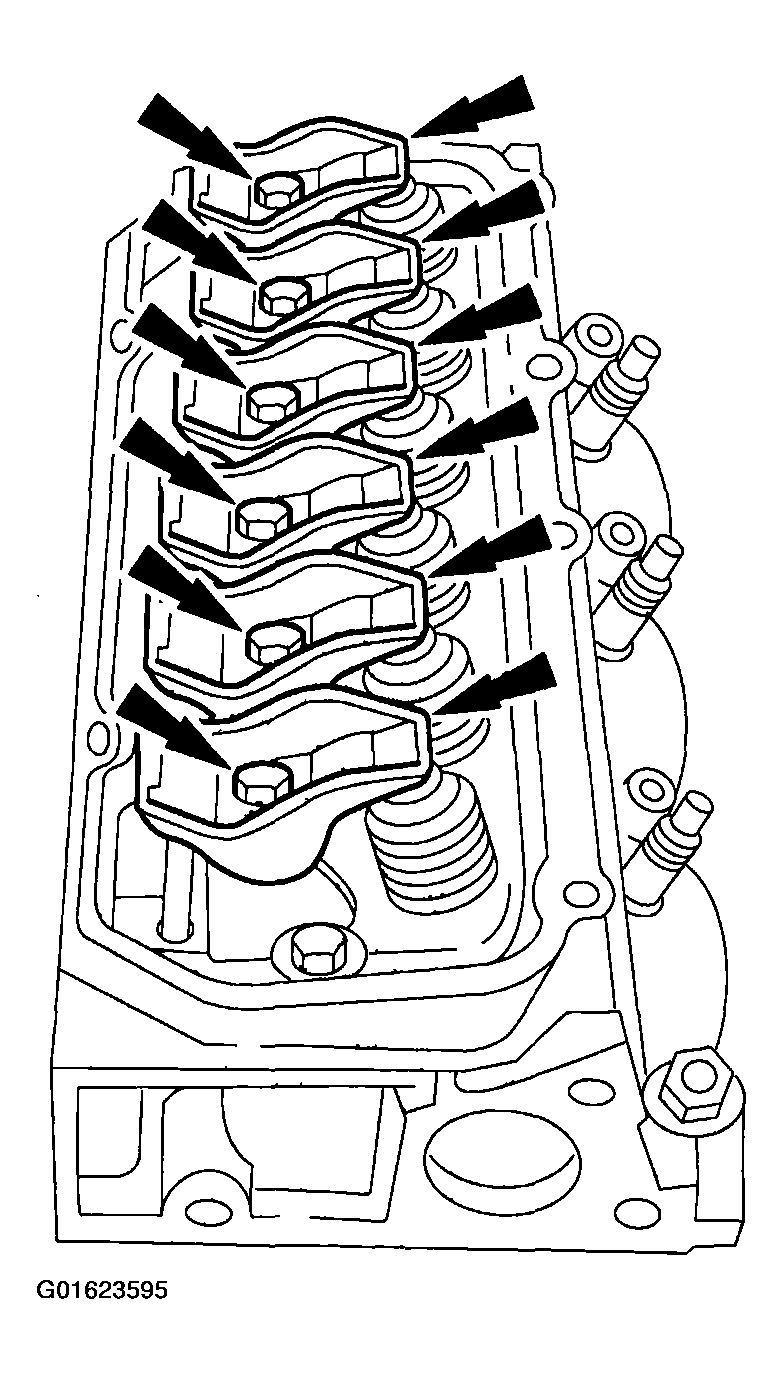 G01623595