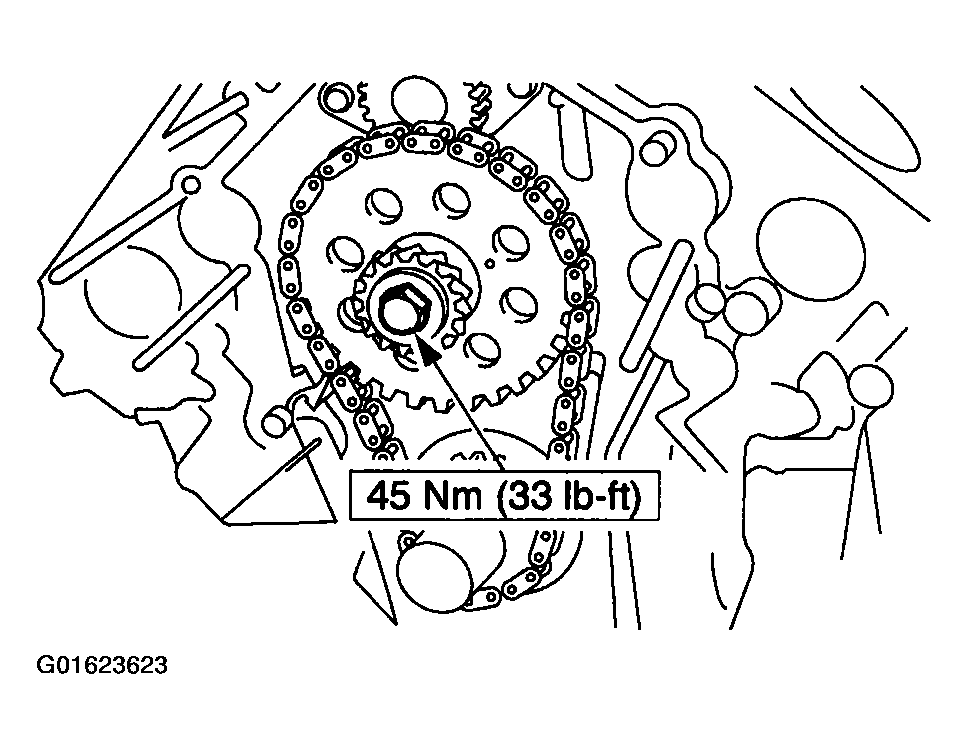 45 Nm (33 lb-ft)

G01623623