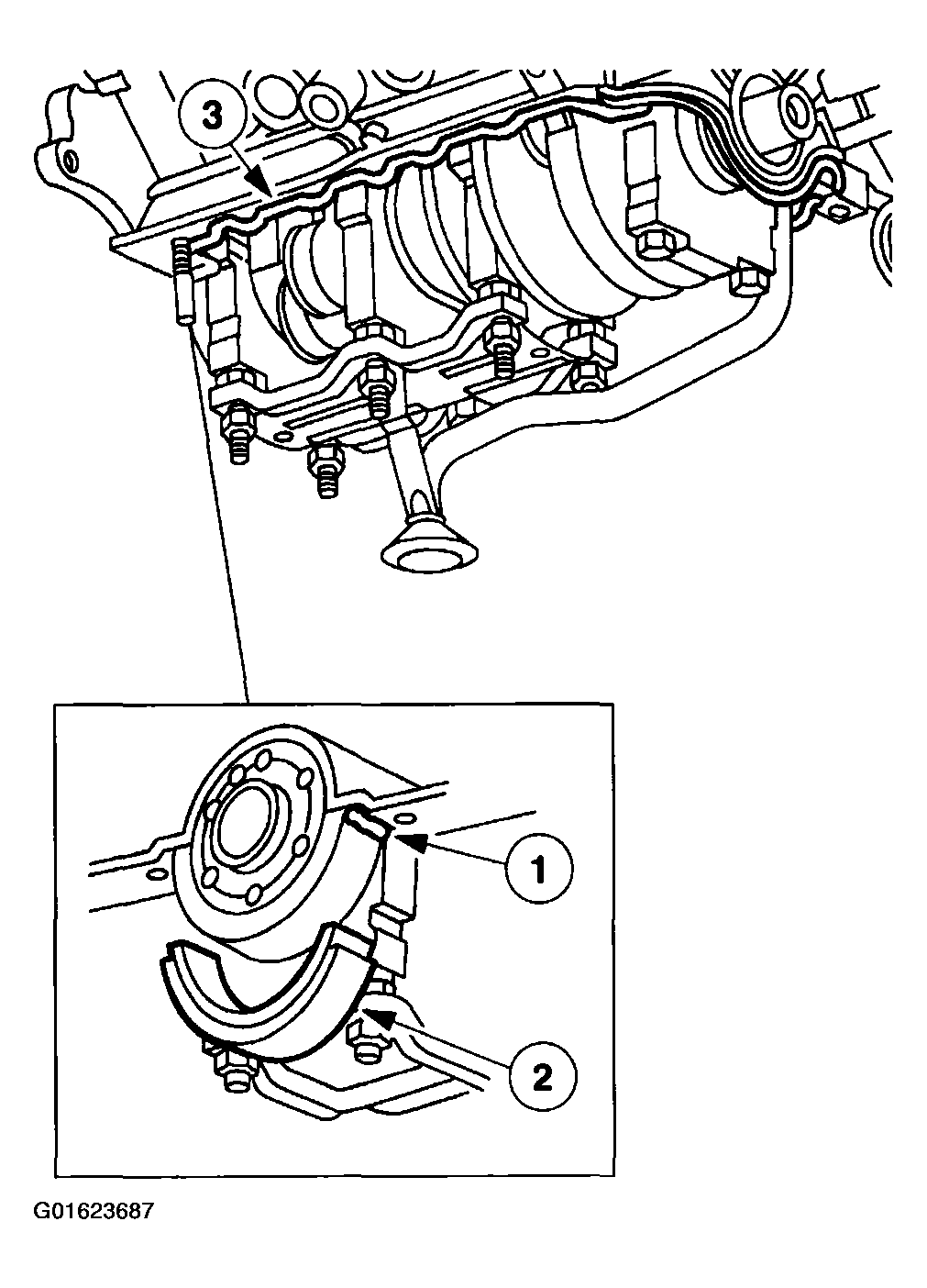 3

1

2

G01623687