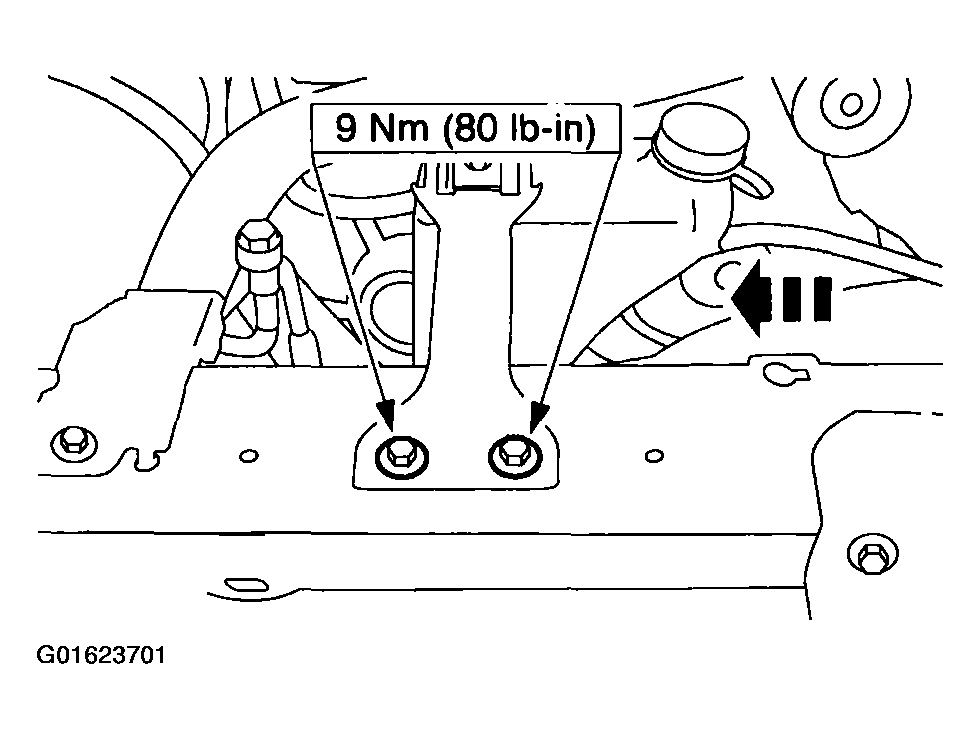 9 Nm (80 lb-in)

G01623701