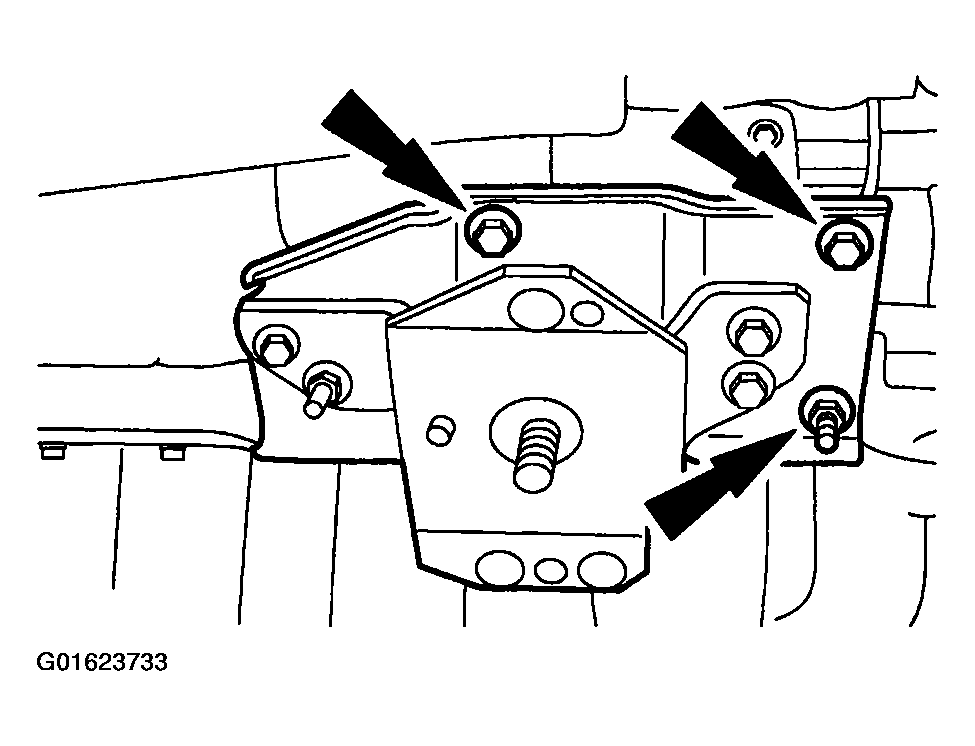 G01623733