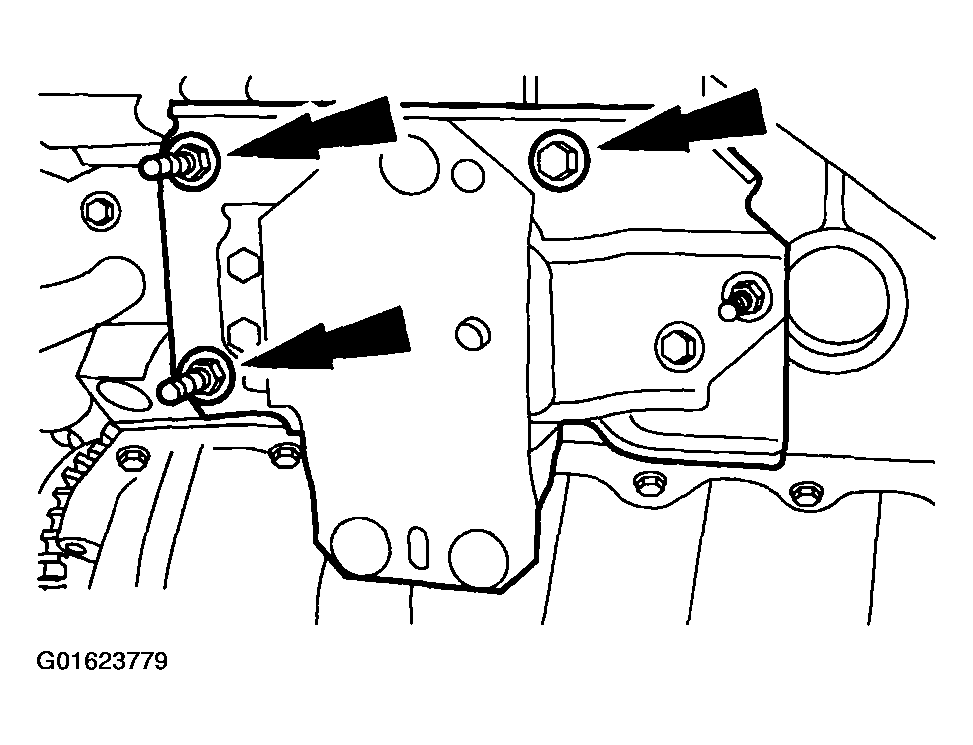 G01623779