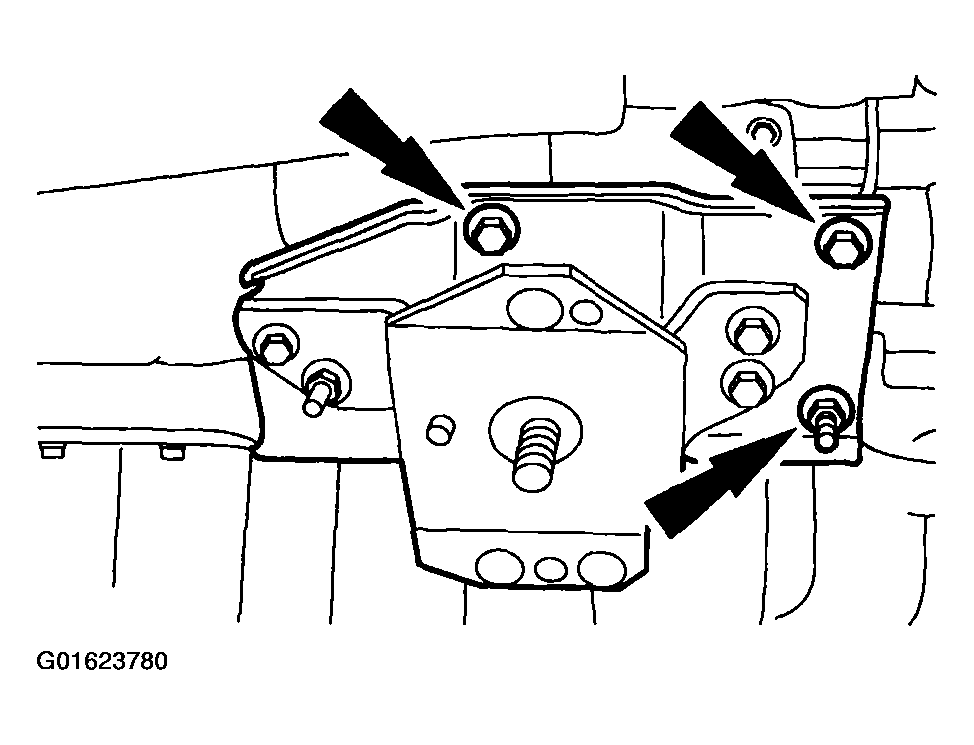 G01623780