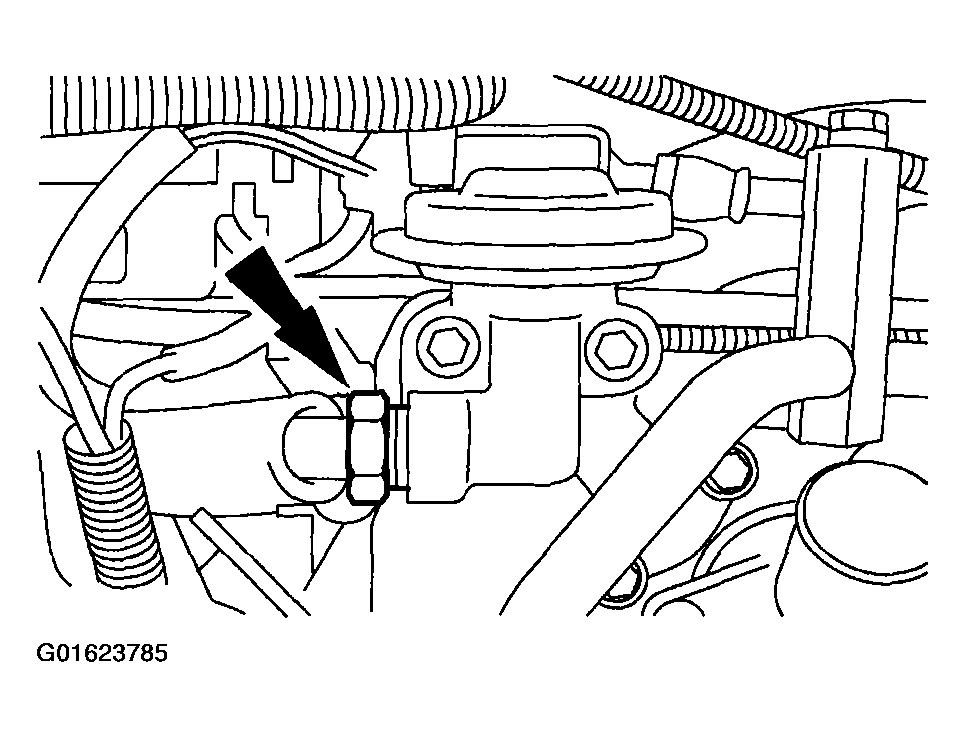 G01623785