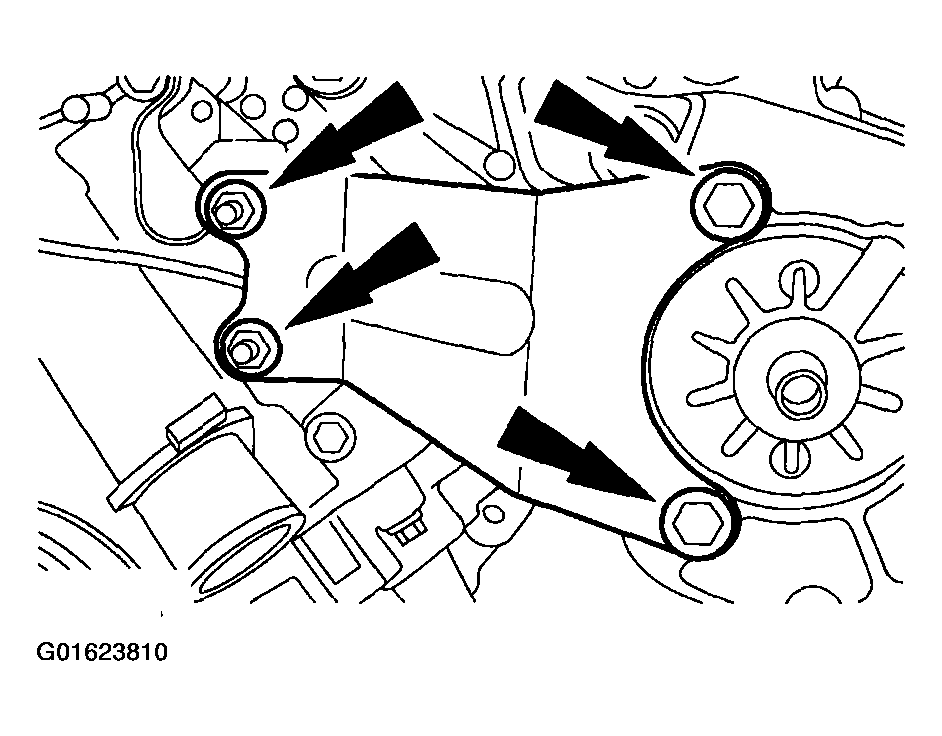 G01623810