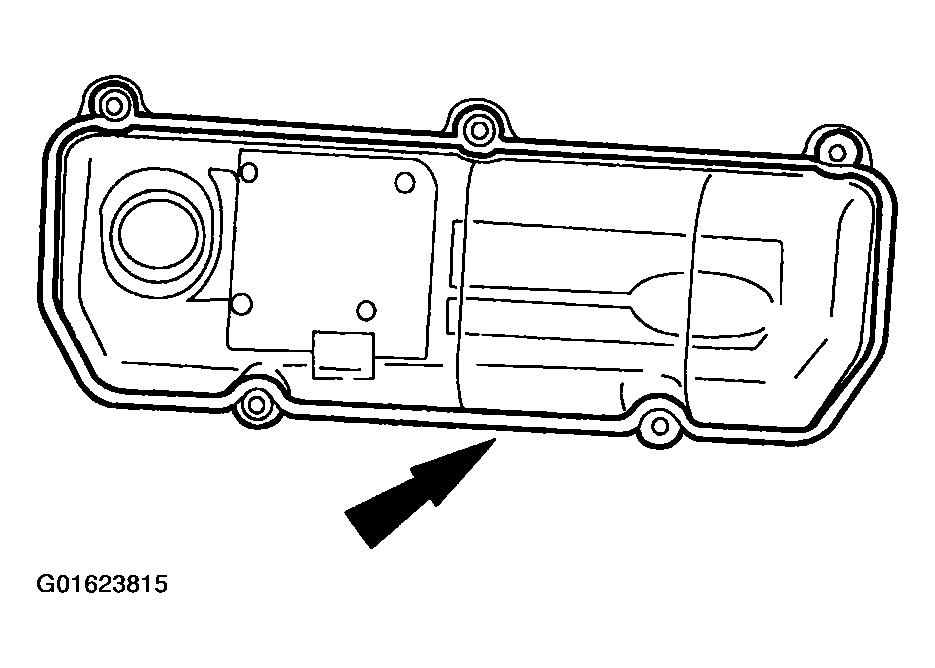 G01623815