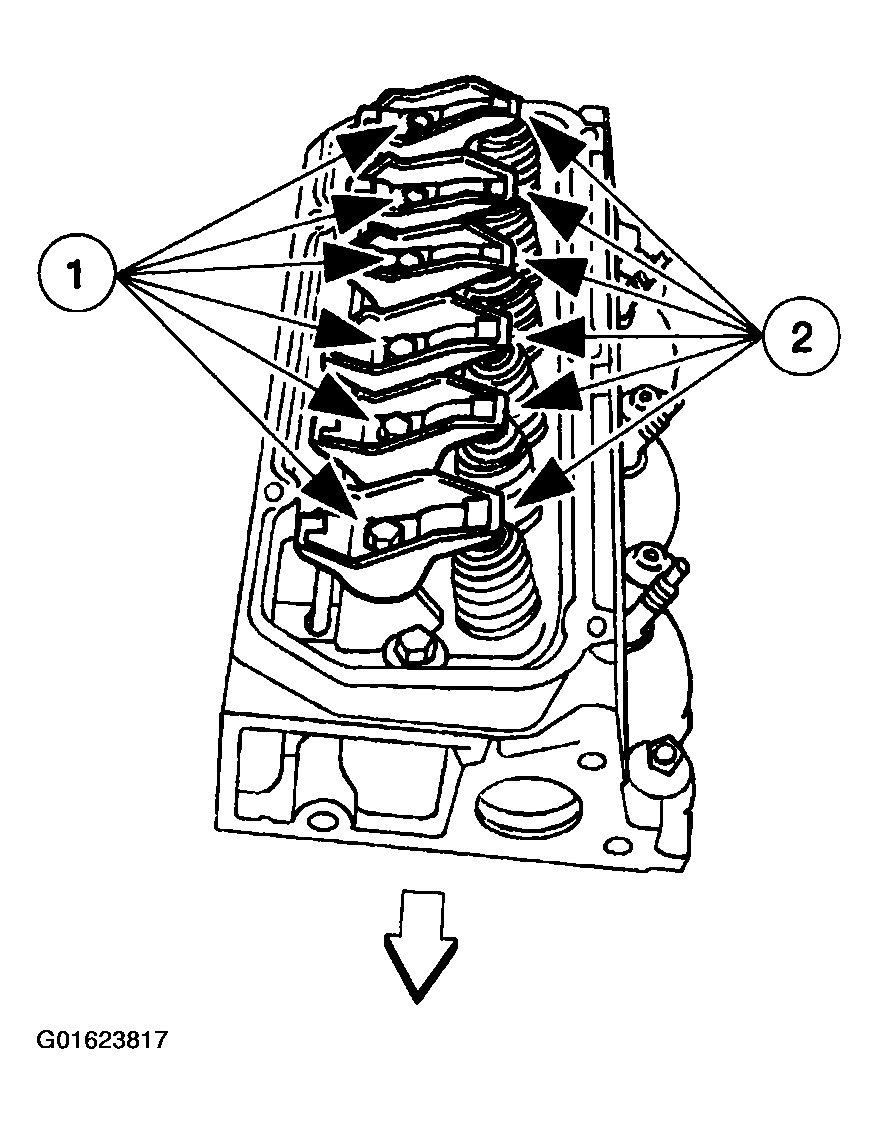 1

2

G01623817