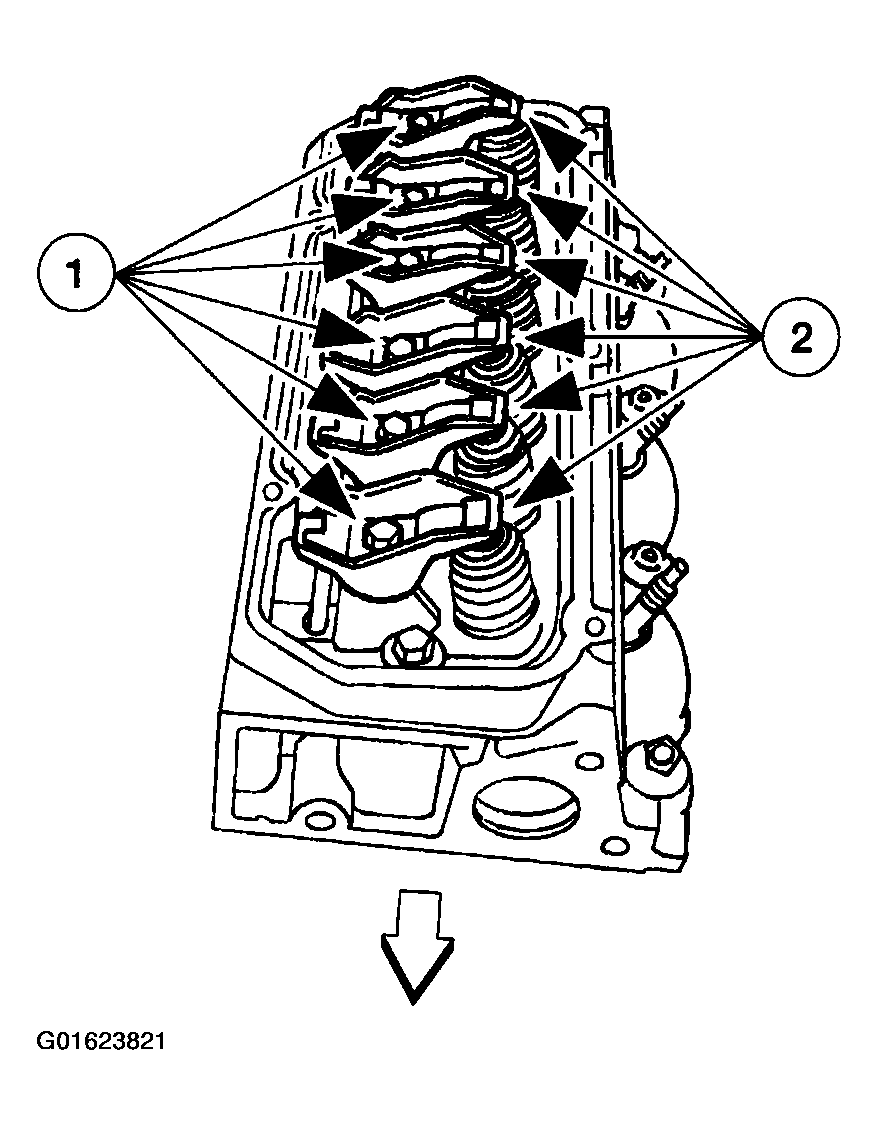 1

2

G01623821