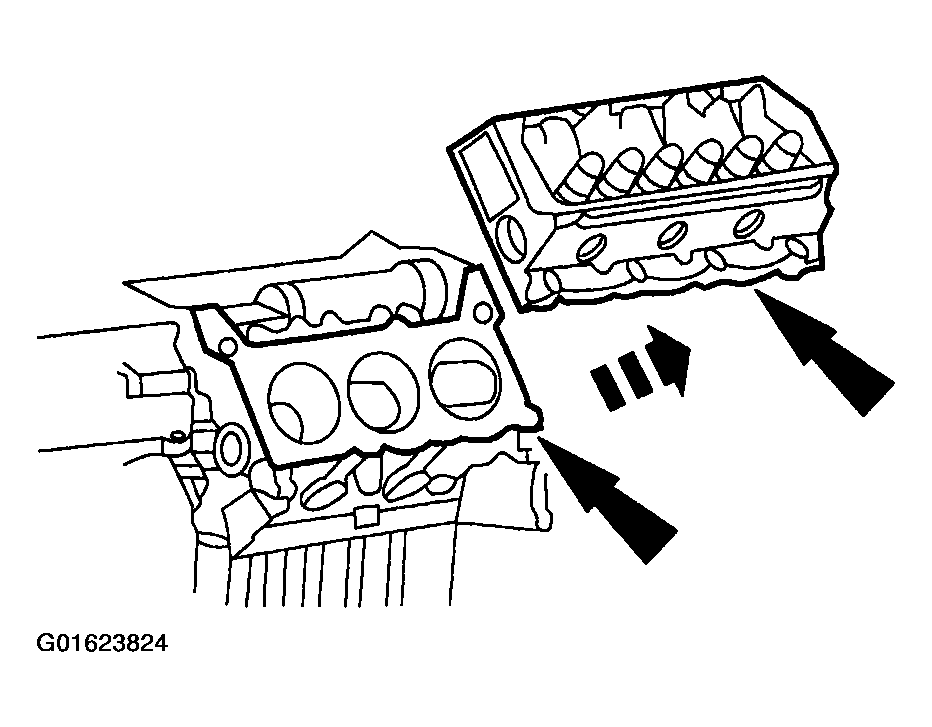 G01623824