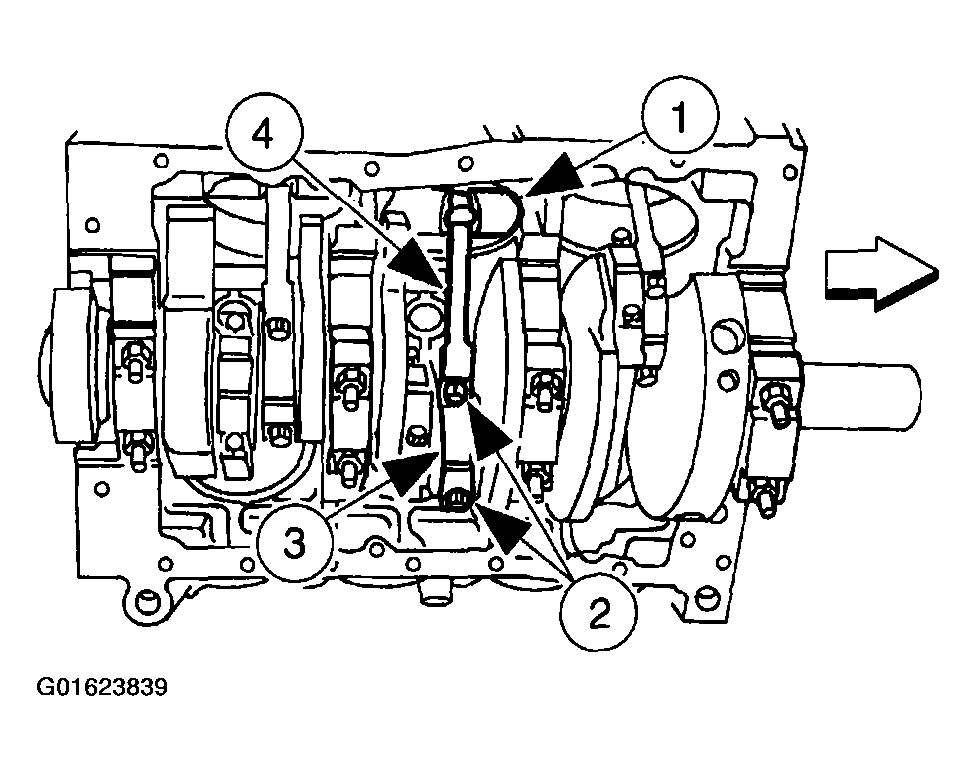 4
1
3
2
G01623839