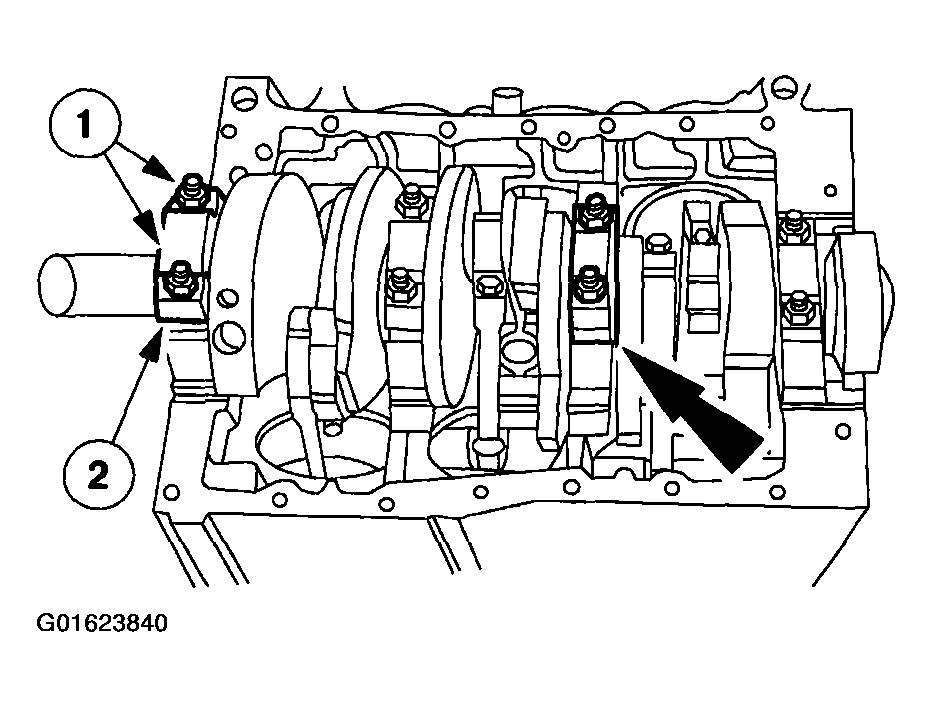 1

2

G01623840