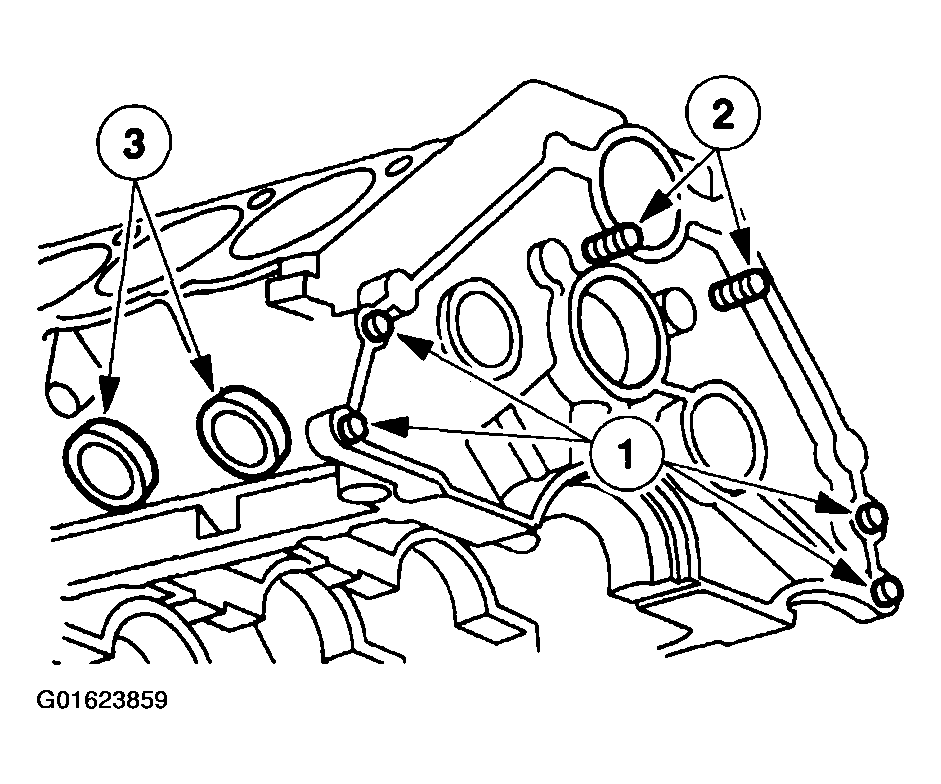 3
2
1
G01623859