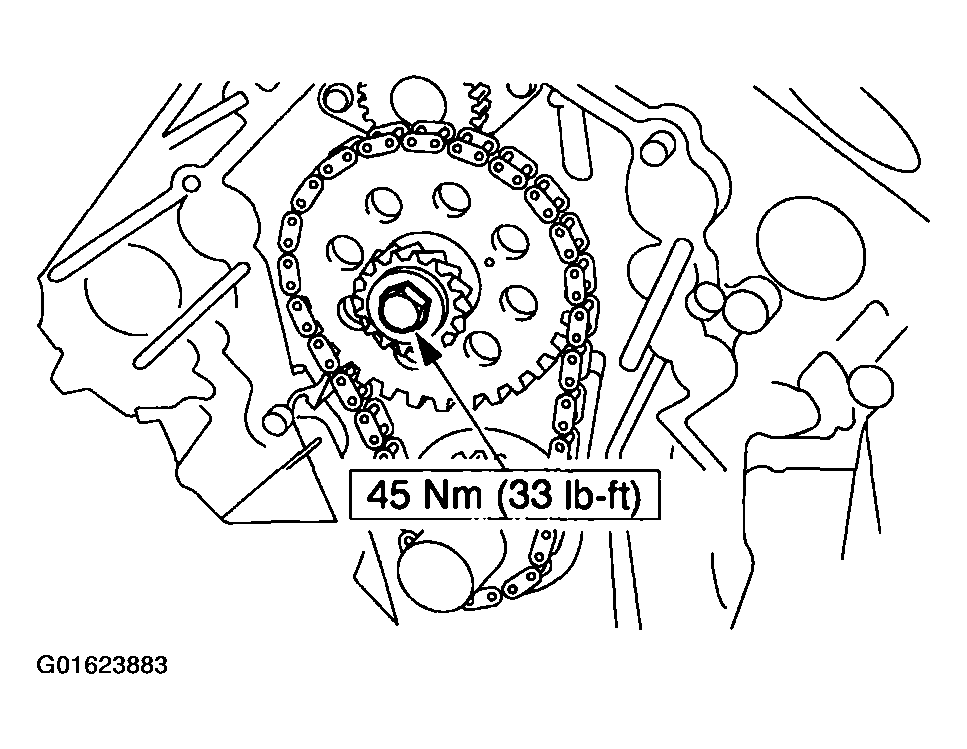 45 Nm (33 lb-ft)

G01623883