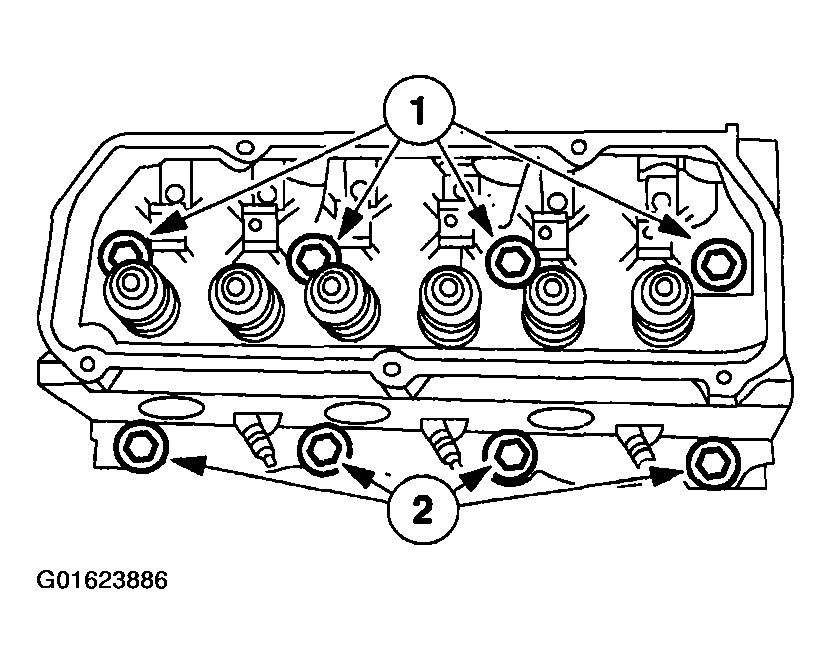 1

2

G01623886