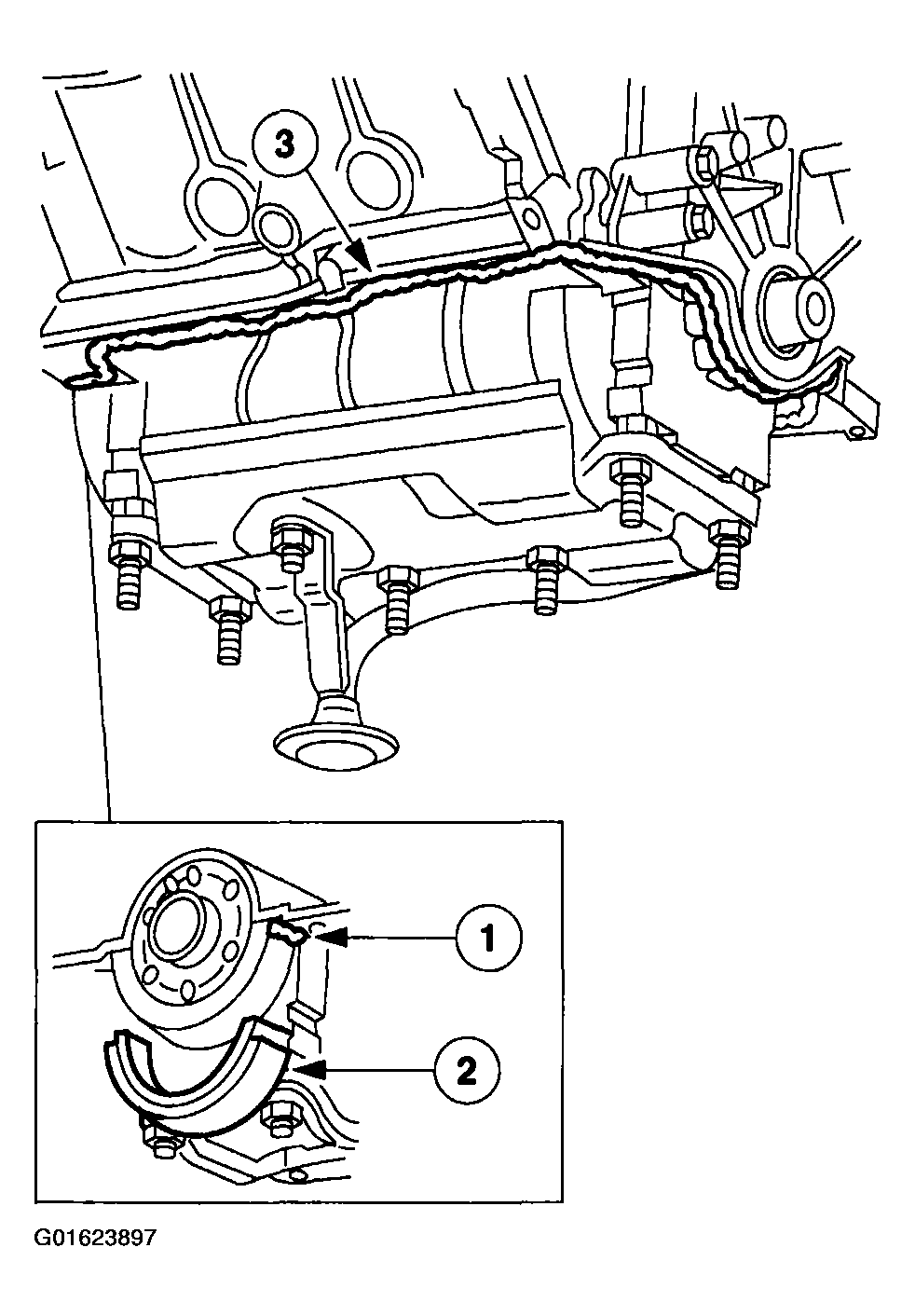 3

1

2

G01623897