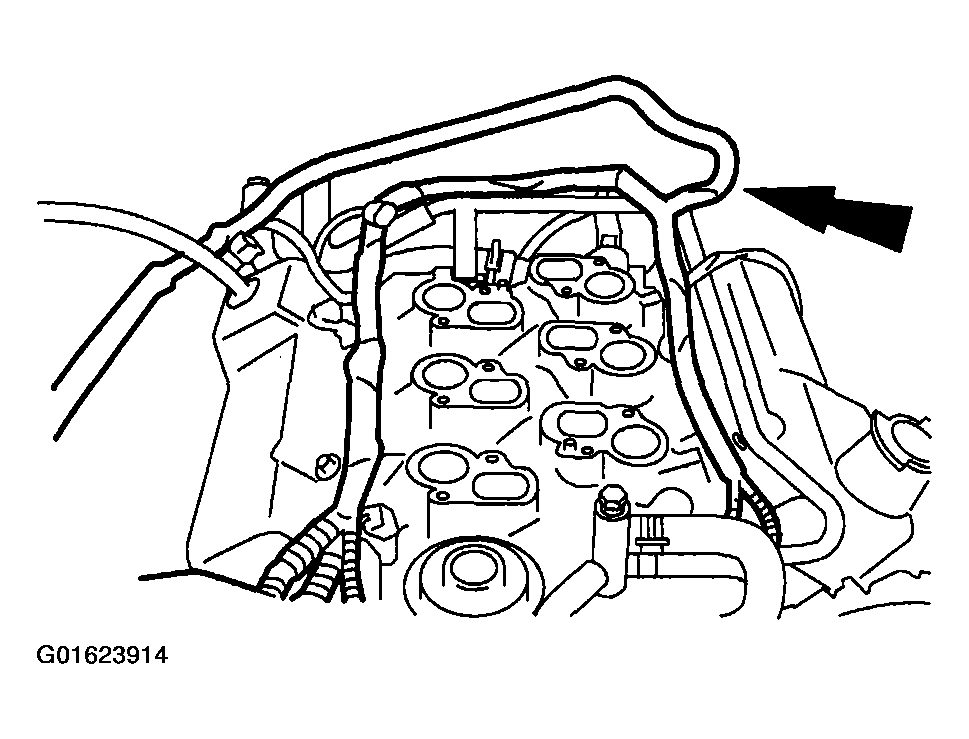 G01623914