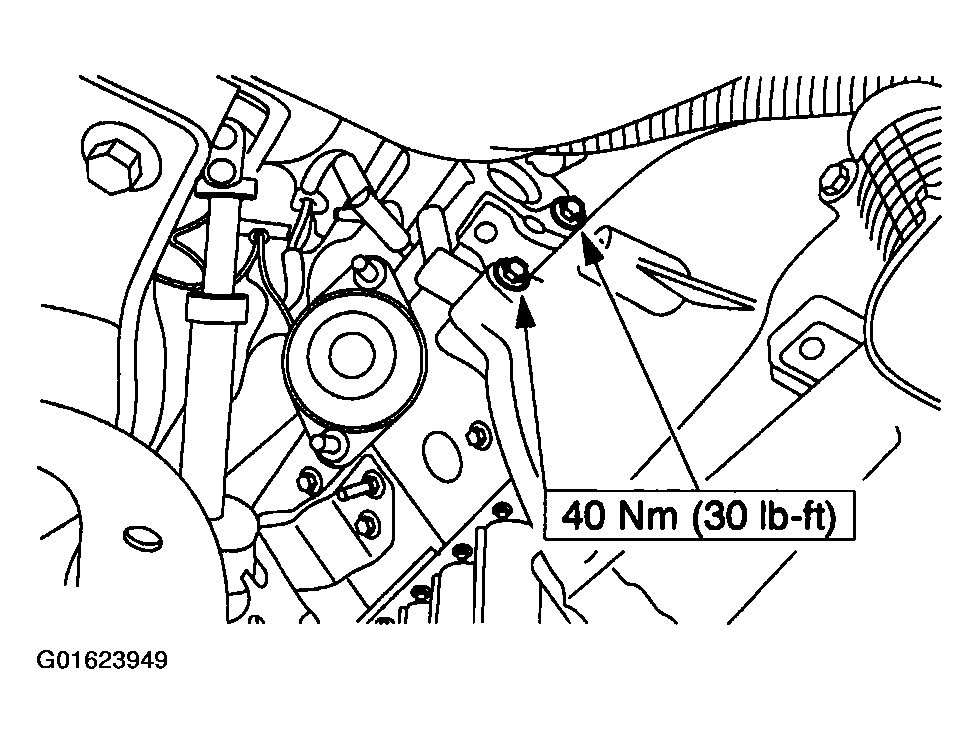 40 Nm (30 lb-ft)

G01623949