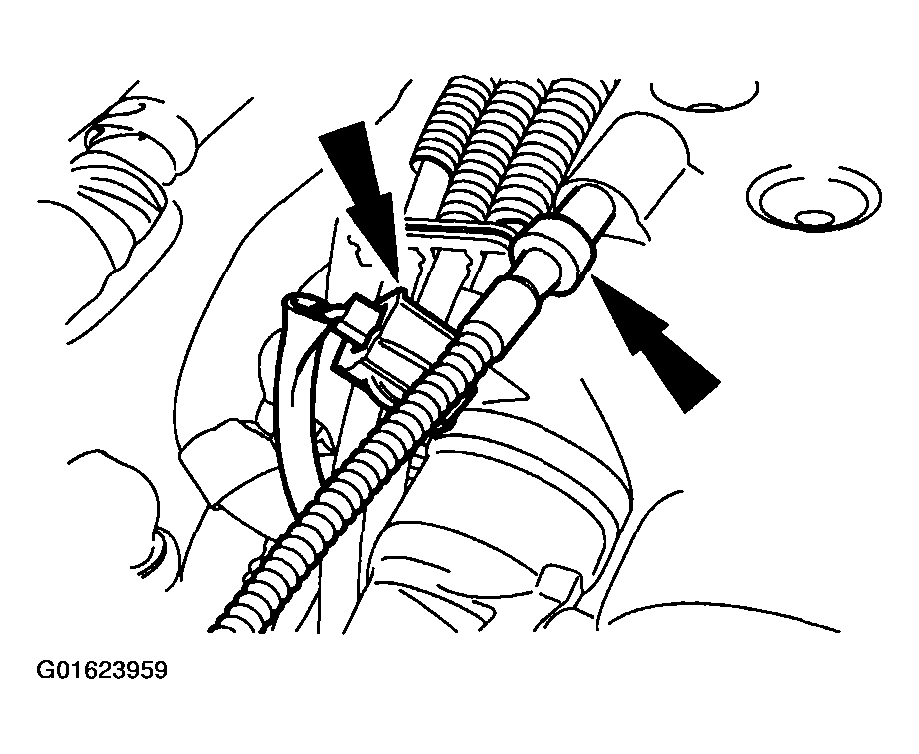 G01623959