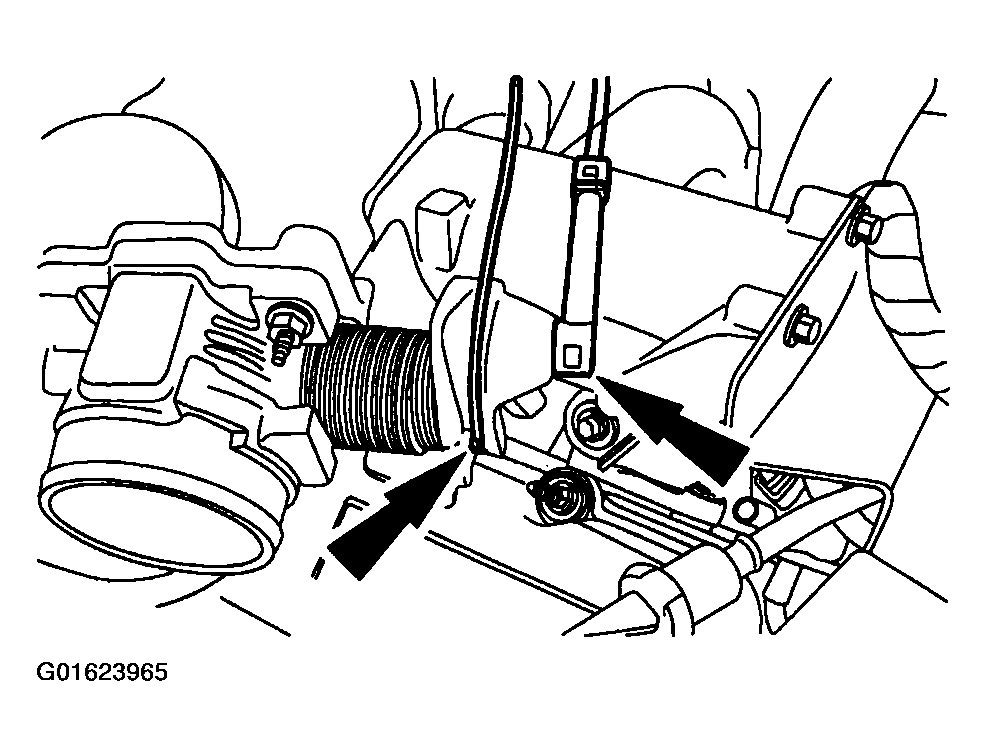 G01623965