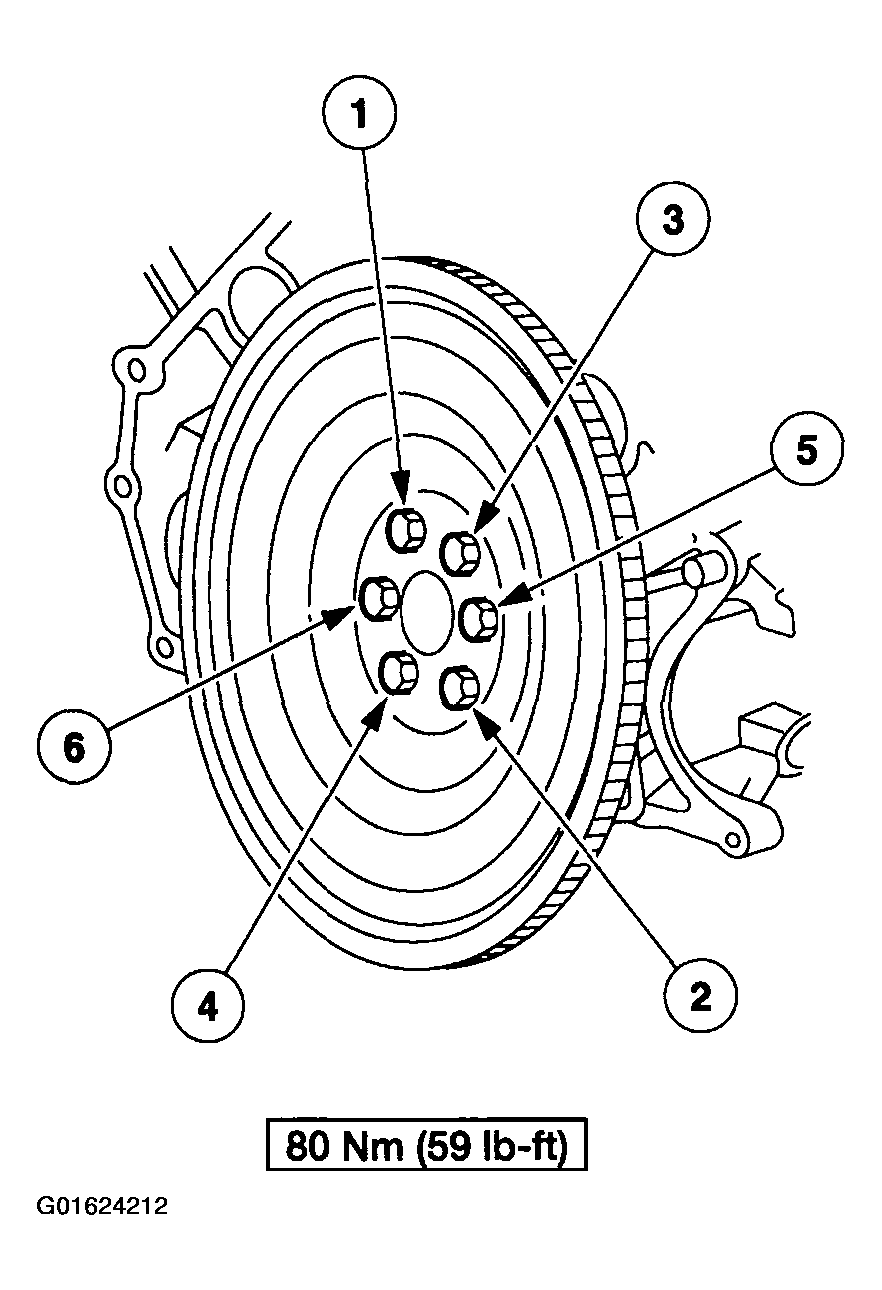 1
3
5
6
4
2
80 Nm (59 lb-ft)
G01624212