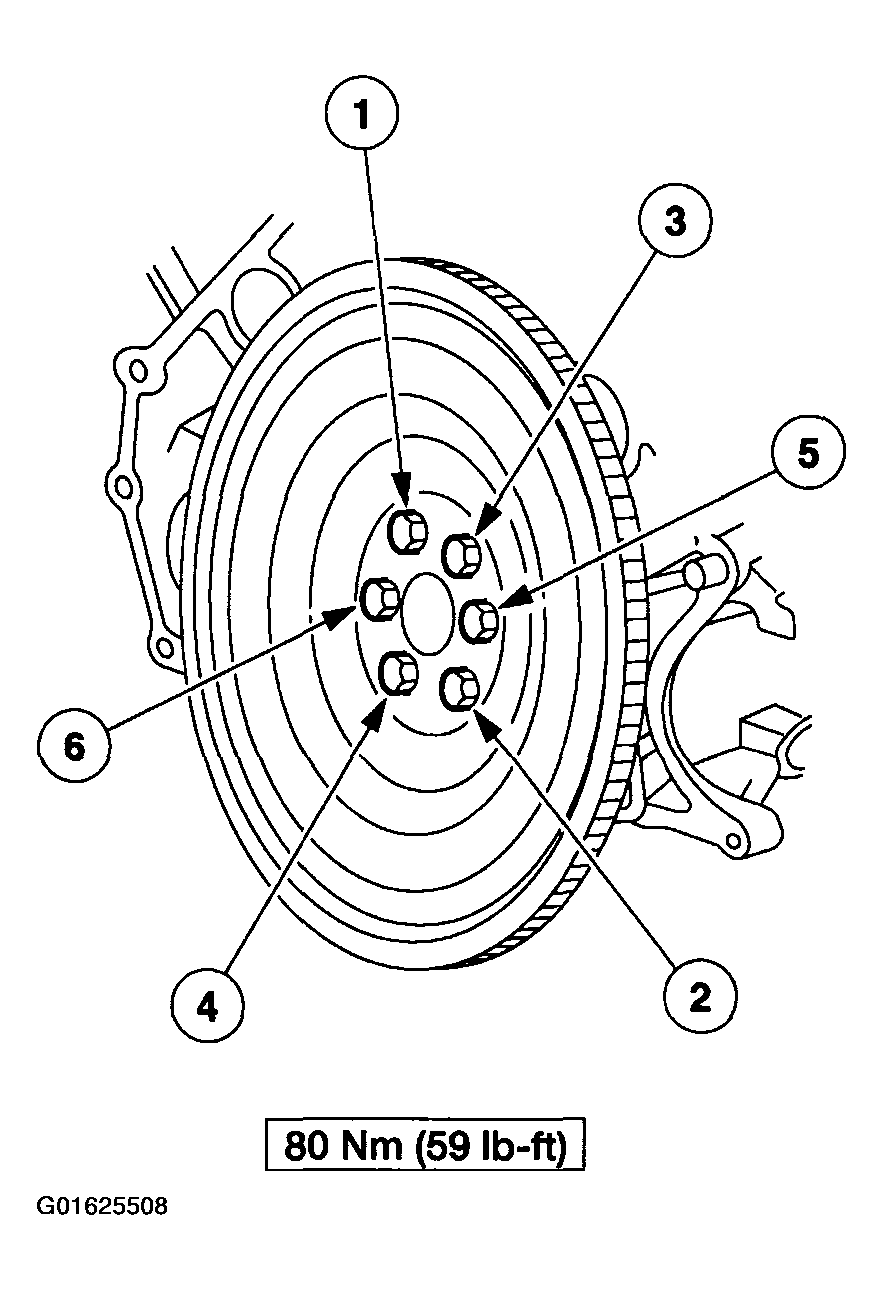 1

3

5

6

4

2

80 Nm (59 lb-ft)

G01625508