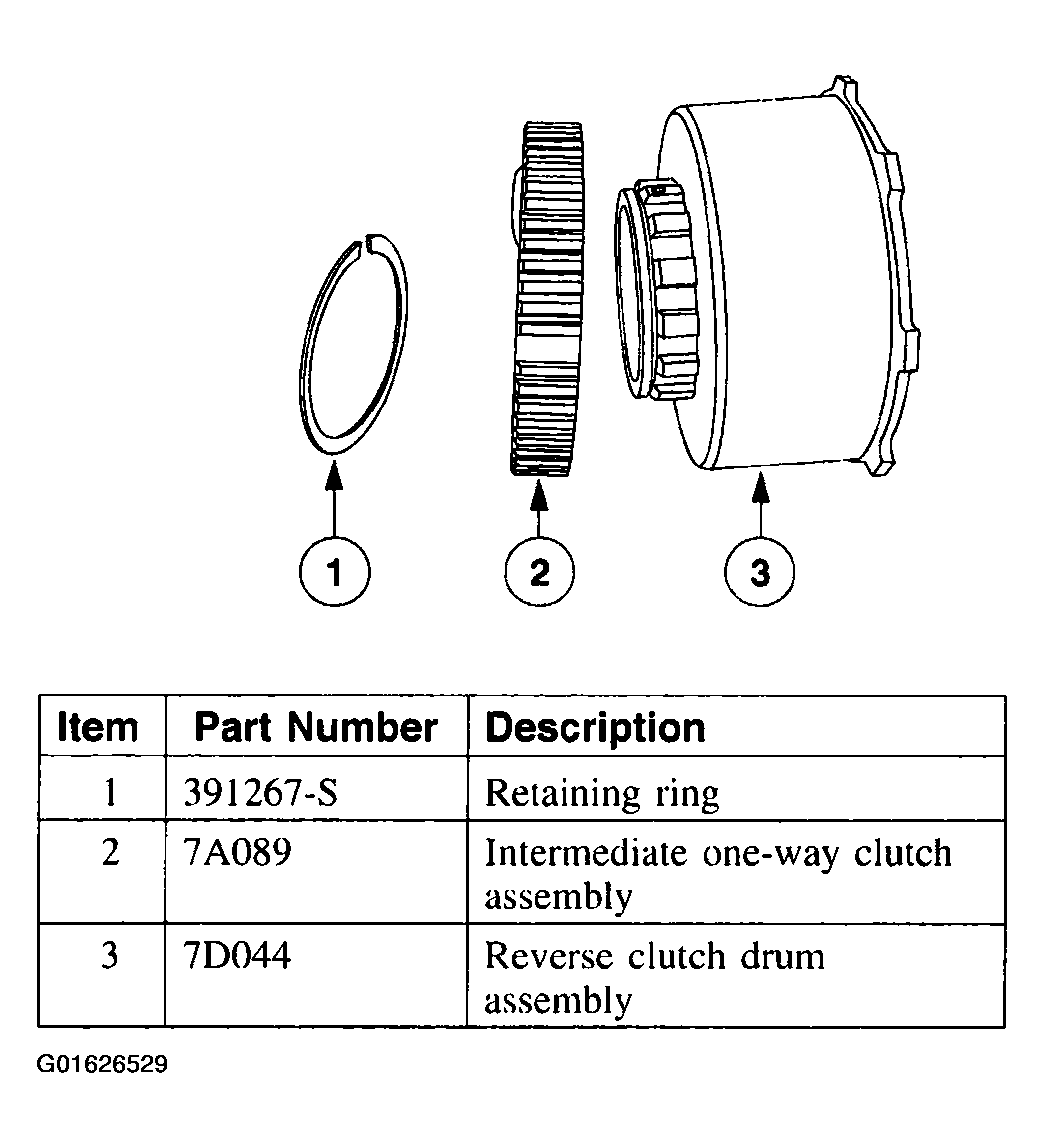 1

2

3

| Item | Part Number | Description |
|---|---|---|
| 1 | 391267-S | Retaining ring |
| 2 | 7A089 | Intermediate one-way clutch assembly |
| 3 | 7D044 | Reverse clutch drum assembly |

G01626529