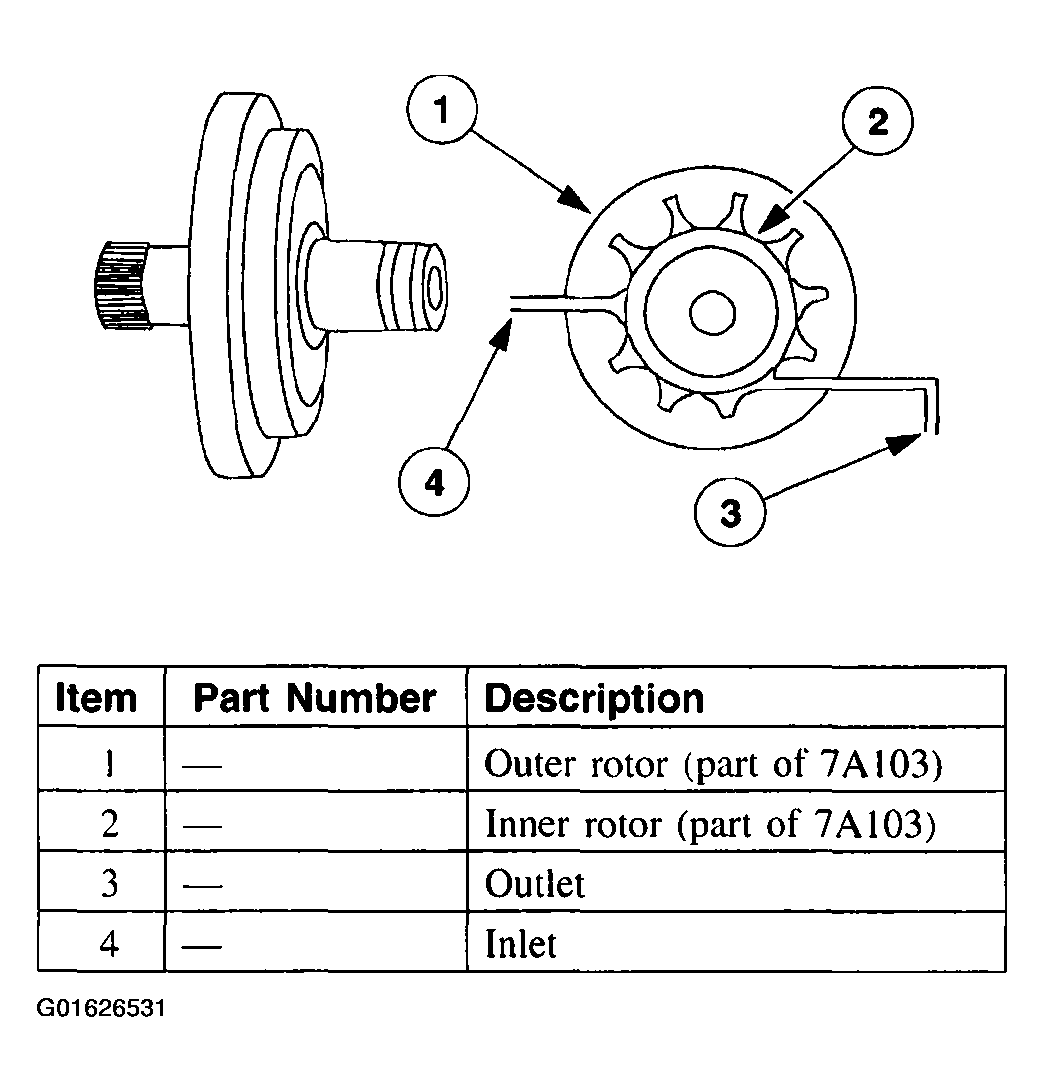 1

2

4

3

| Item | Part Number | Description |
|---|---|---|
| 1 | — | Outer rotor (part of 7A103) |
| 2 | — | Inner rotor (part of 7A103) |
| 3 | — | Outlet |
| 4 | — | Inlet |

G01626531