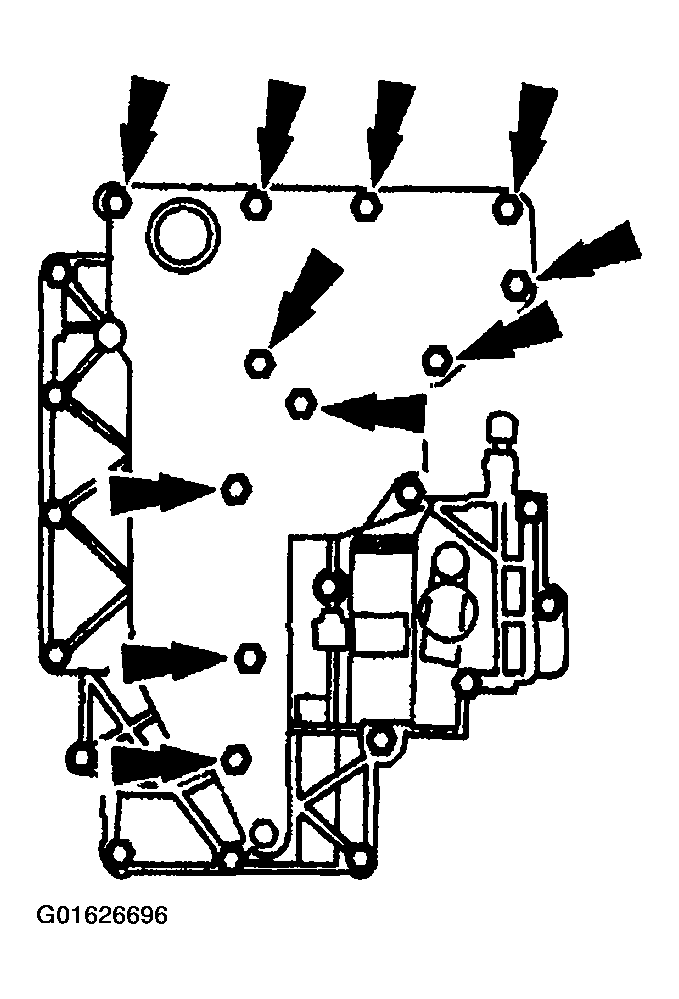 G01626696