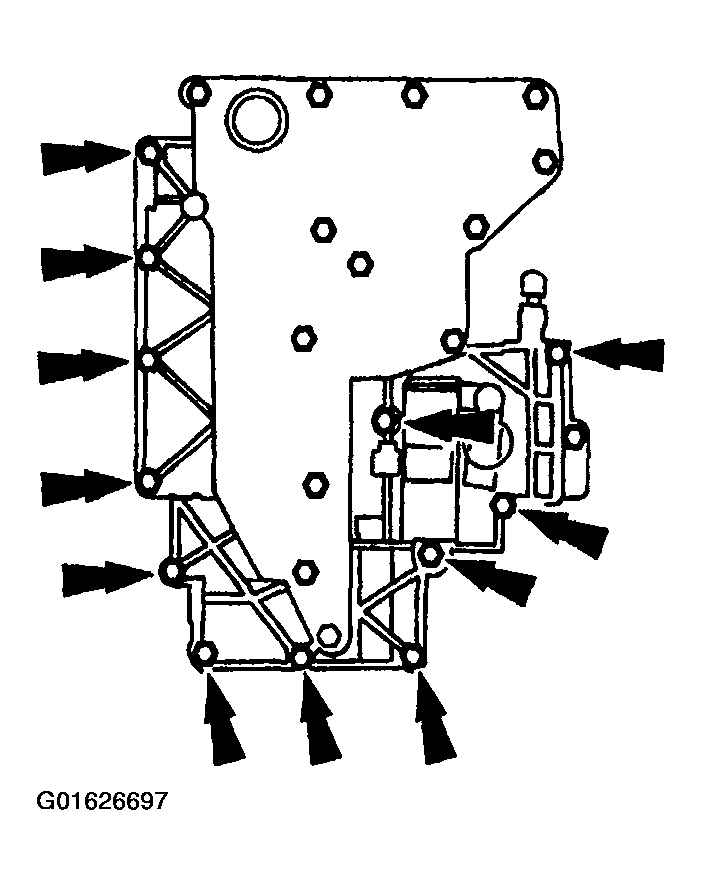 G01626697