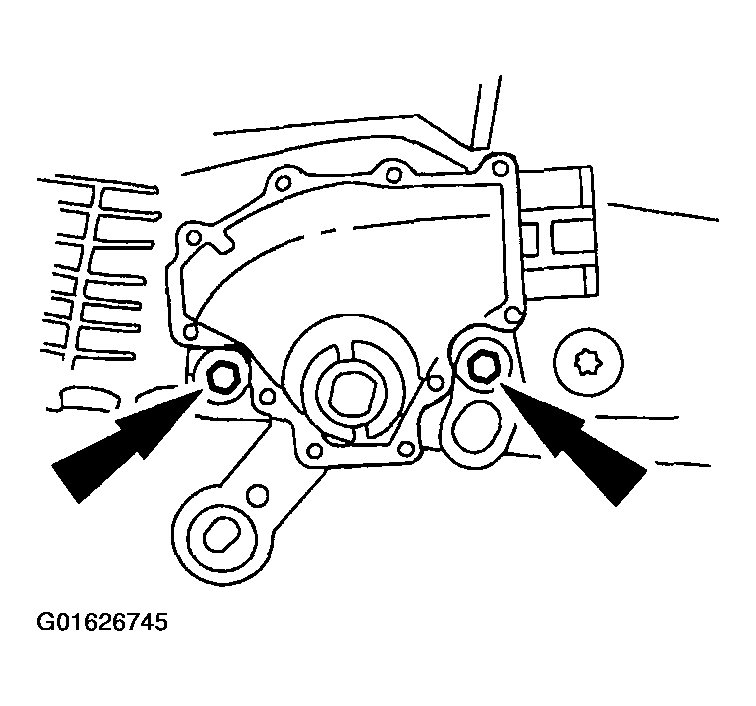 G01626745