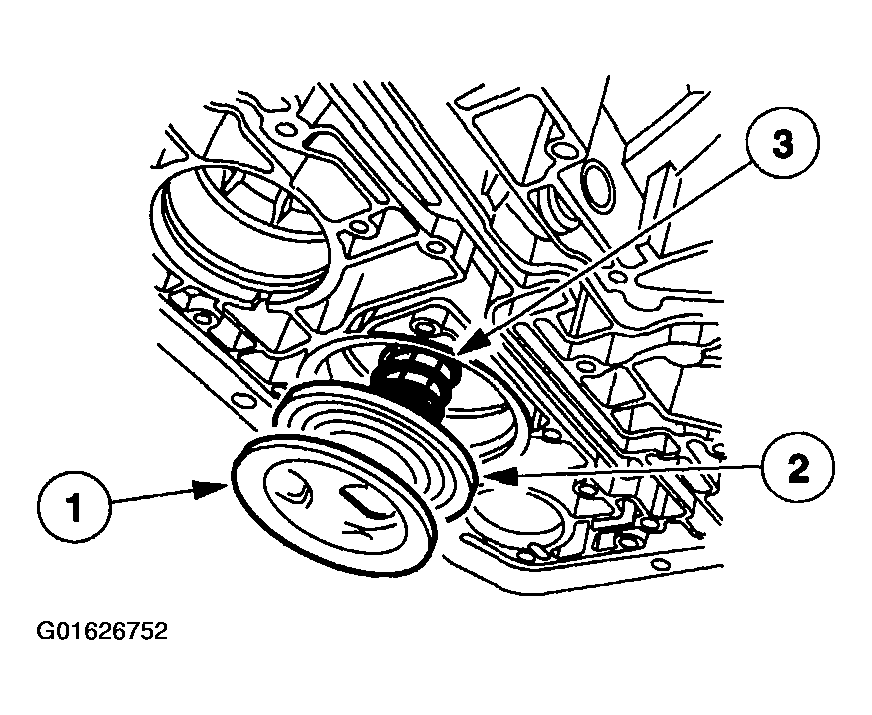 3

2

1

G01626752