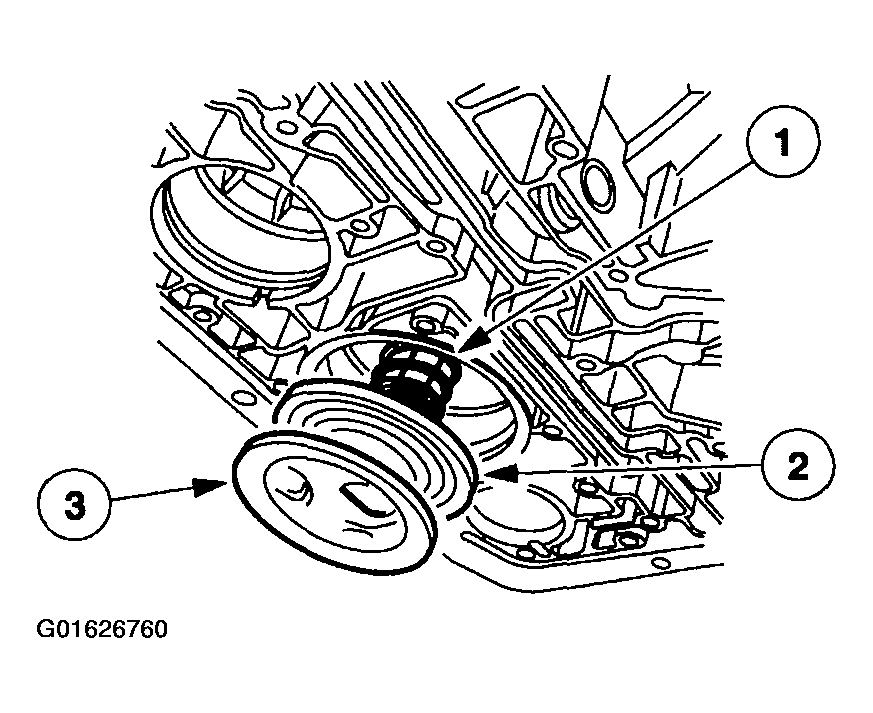 1
2
3
G01626760