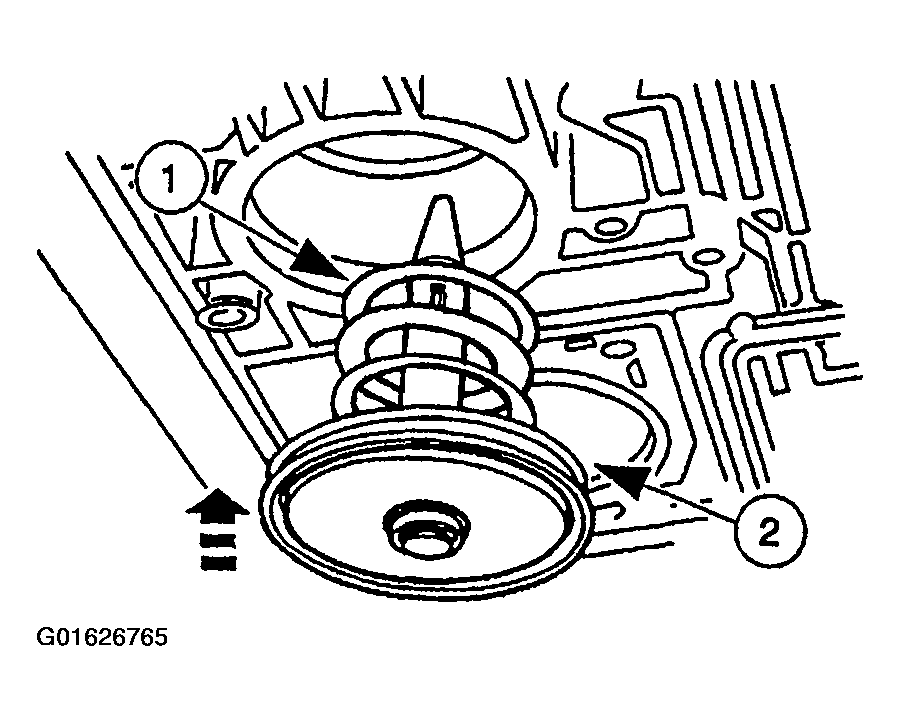 1

2

G01626765