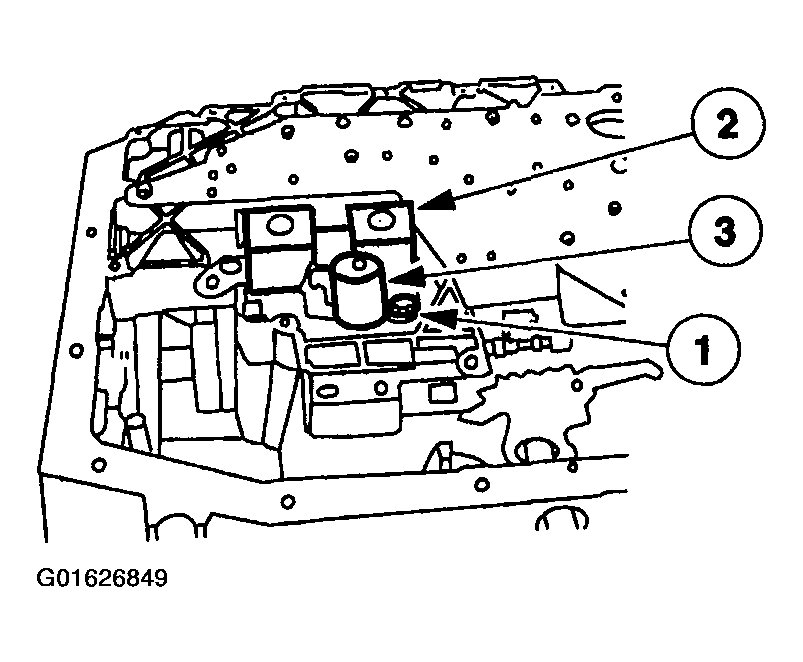 2
3
1
G01626849