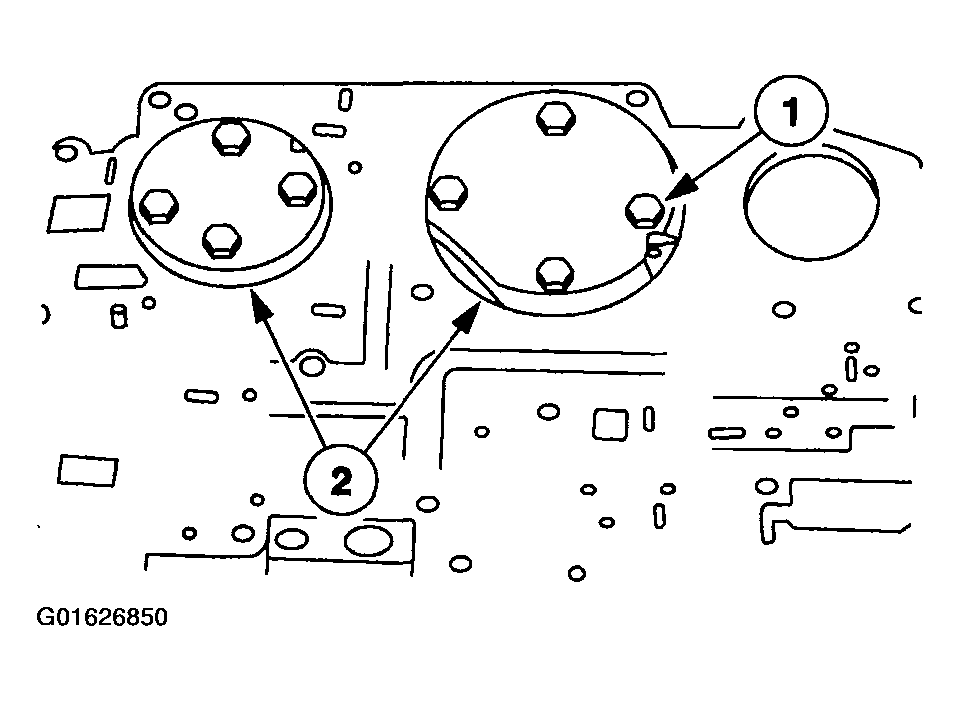 1

2

G01626850